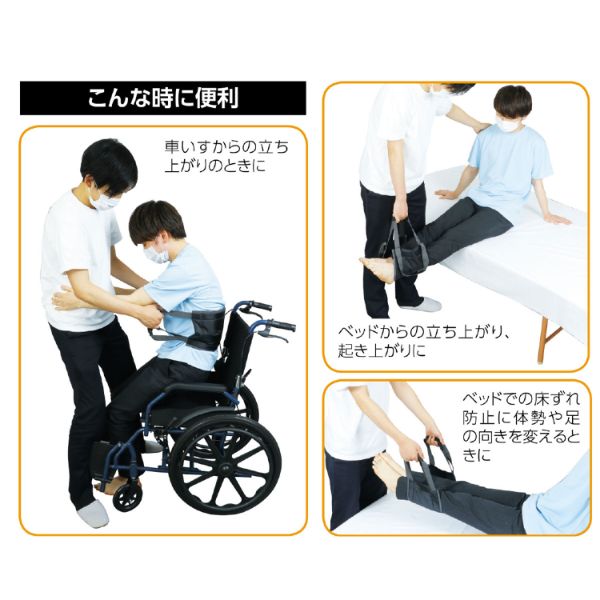 こんな時に便利

車いすからの立ち上がりのときに

ベッドからの立ち上がり、起き上がりに

ベッドでの床ずれ防止に体勢や足の向きを変えるときに