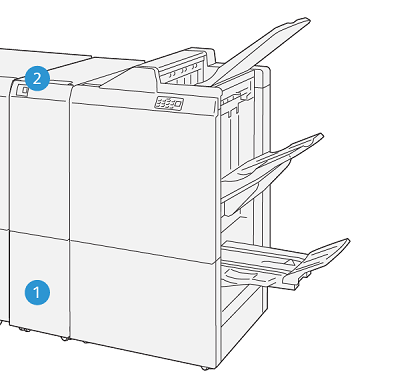 2

1