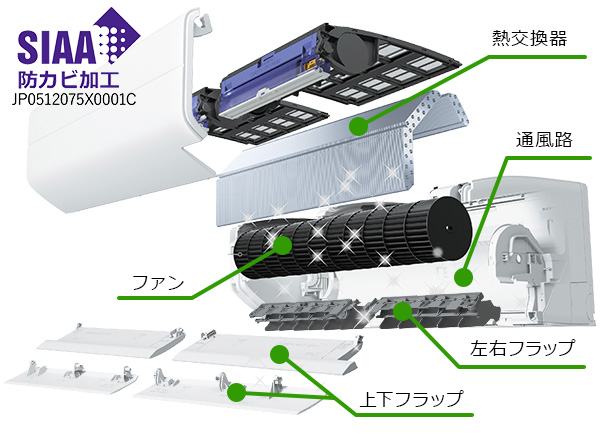 SIAA
防カビ加工
JP0512075X0001C

熱交換器

通風路

ファン

左右フラップ

上下フラップ