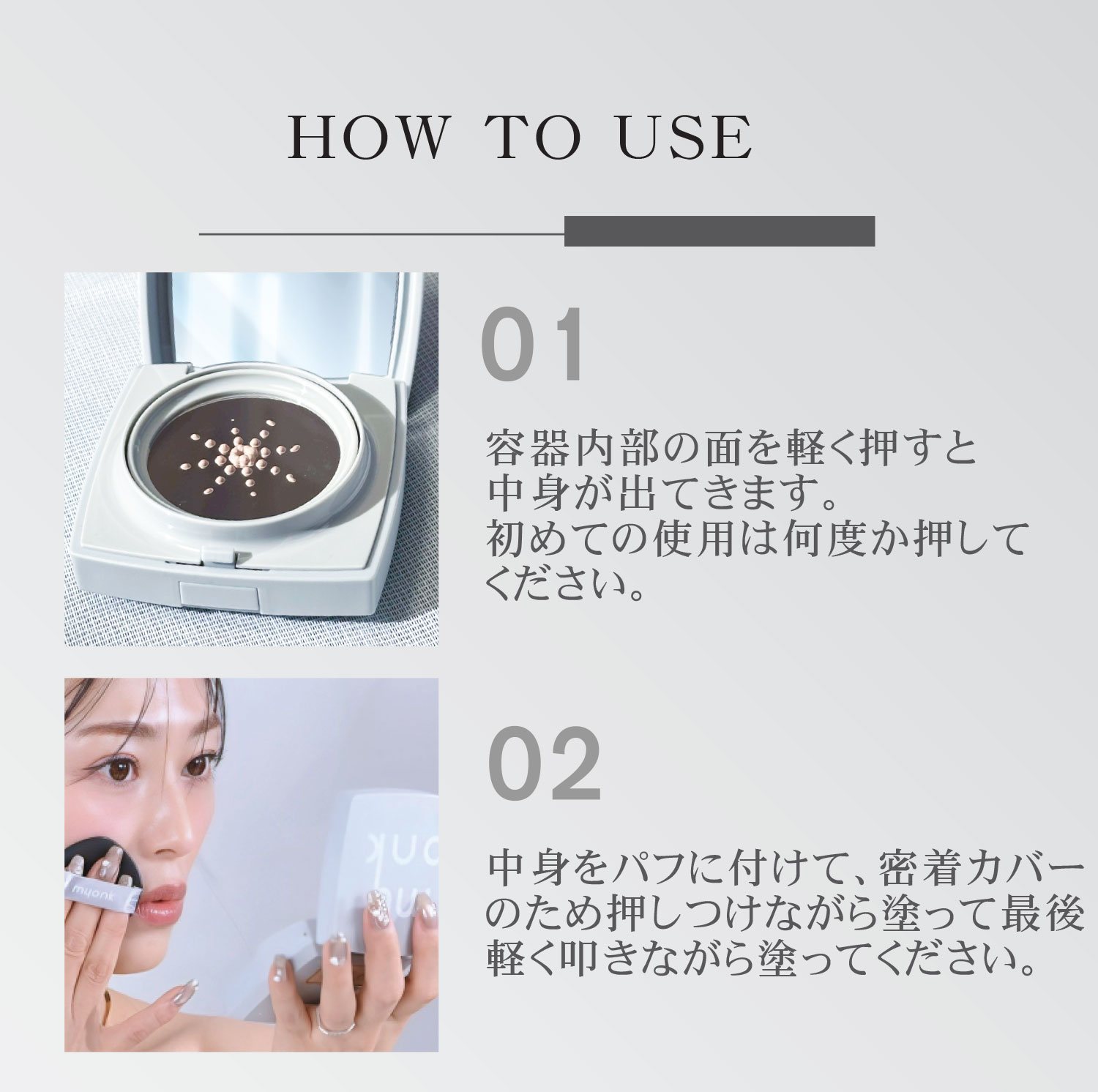 HOW TO USE

01

容器内部の面を軽く押すと中身が出てきます。初めての使用は何度か押してください。

myonk

02

中身をパフに付けて、密着カバーのため押しつけながら塗って最後軽く叩きながら塗ってください。