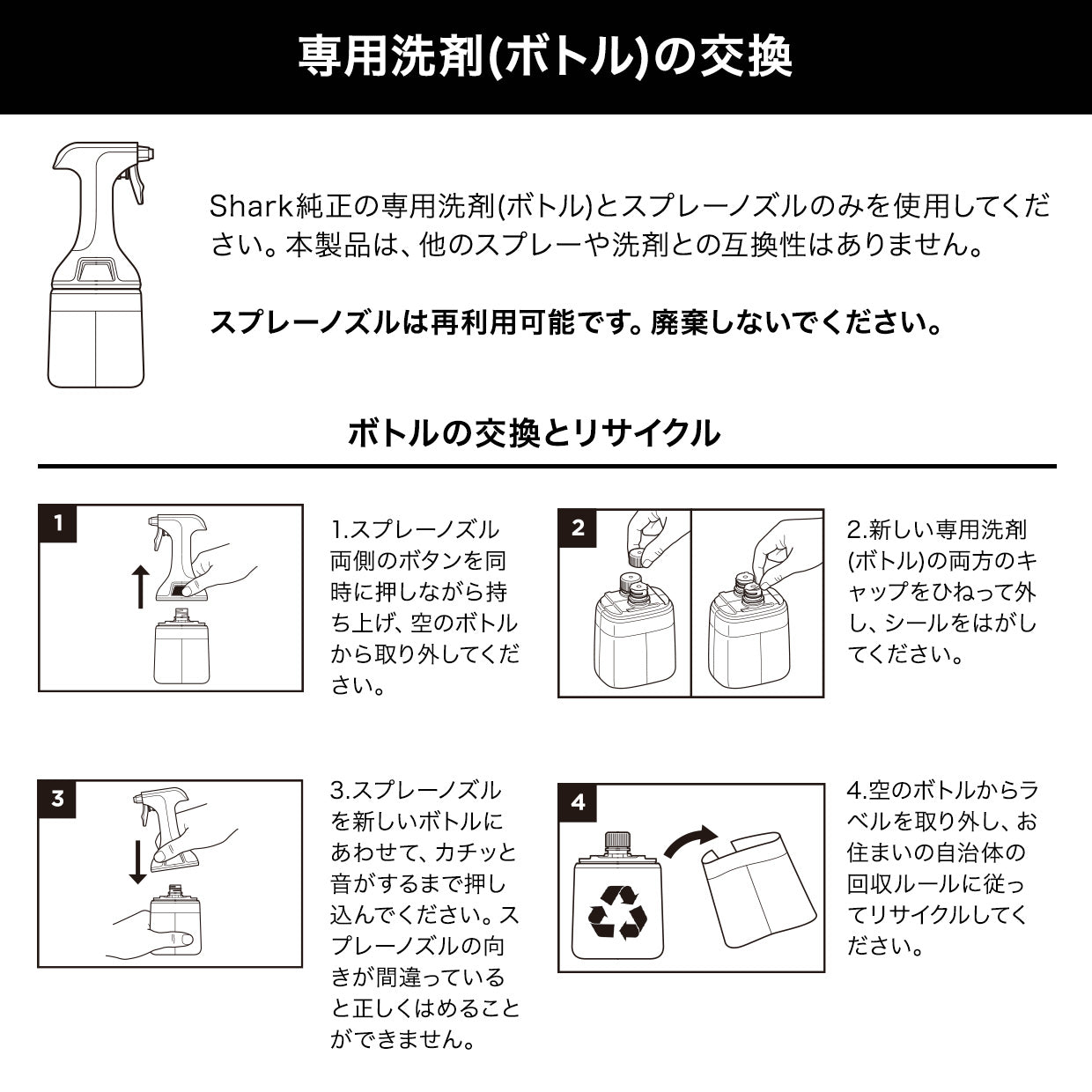 専用洗剤(ボトル)の交換

Shark純正の専用洗剤(ボトル)とスプレーノズルのみを使用してください。本製品は、他のスプレーや洗剤との互換性はありません。

スプレーノズルは再利用可能です。廃棄しないでください。

ボトルの交換とリサイクル

1

1.スプレーノズル両側のボタンを同時に押しながら持ち上げ、空のボトルから取り外してください。

2

2.新しい専用洗剤(ボトル)の両方のキャップをひねって外し、シールをはがしてください。

3

3.スプレーノズルを新しいボトルにあわせて、カチッと音がするまで押し込んでください。スプレーノズルの向きが間違っていると正しくはめることができません。

4

4.空のボトルからラベルを取り外し、お住まいの自治体の回収ルールに従ってリサイクルしてください。