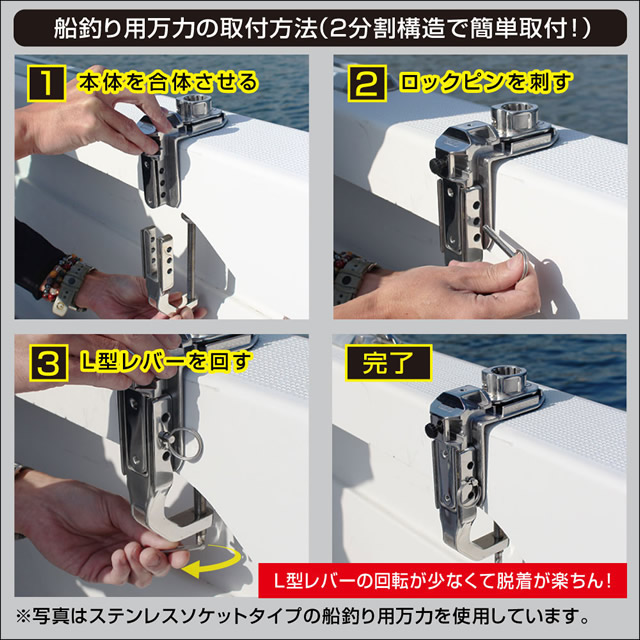 船釣り用万力の取付方法(2分割構造で簡単取付!)

1 本体を合体させる

2 ロックピンを刺す

3 L型レバーを回す

完了

L型レバーの回転が少なくて脱着が楽ちん!

※写真はステンレスソケットタイプの船釣り用万力を使用しています。