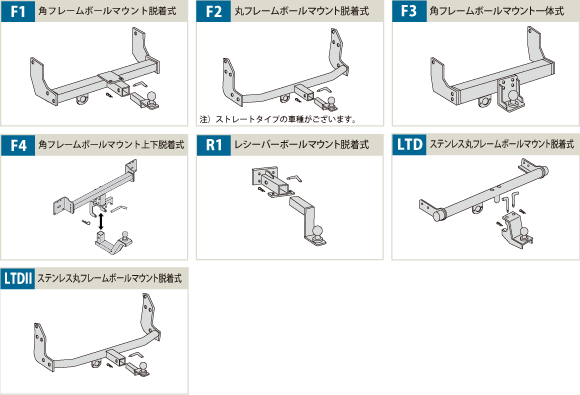 F1 角フレームボールマウント脱着式

F2 丸フレームボールマウント脱着式

注）ストレートタイプの車種がございます。

F3 角フレームボールマウント一体式

F4 角フレームボールマウント上下脱着式

R1 レシーバーボールマウント脱着式

LTD ステンレス丸フレームボールマウント脱着式

LTDII ステンレス丸フレームボールマウント脱着式