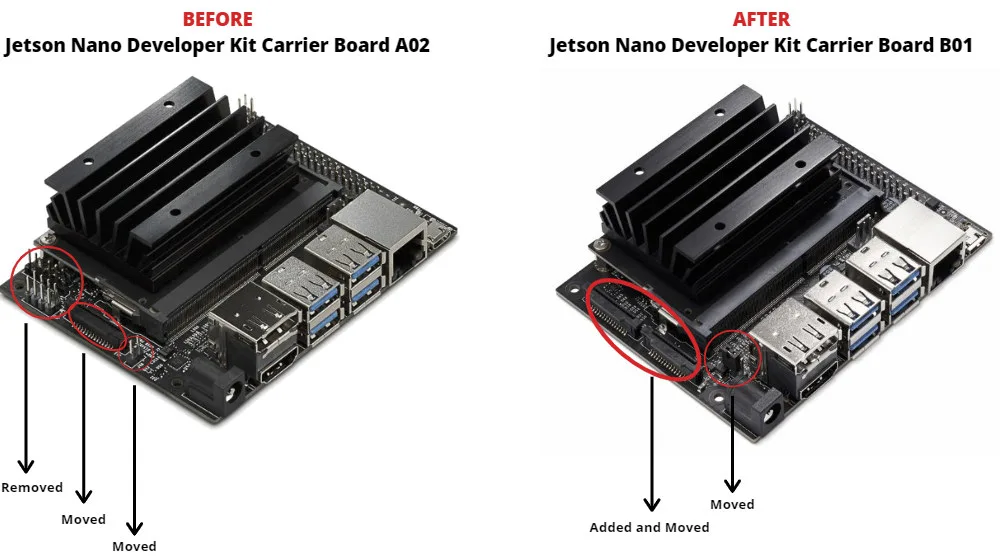 BEFORE
Jetson Nano Developer Kit Carrier Board A02

Removed
Moved
Moved

AFTER
Jetson Nano Developer Kit Carrier Board B01

Added and Moved
Moved