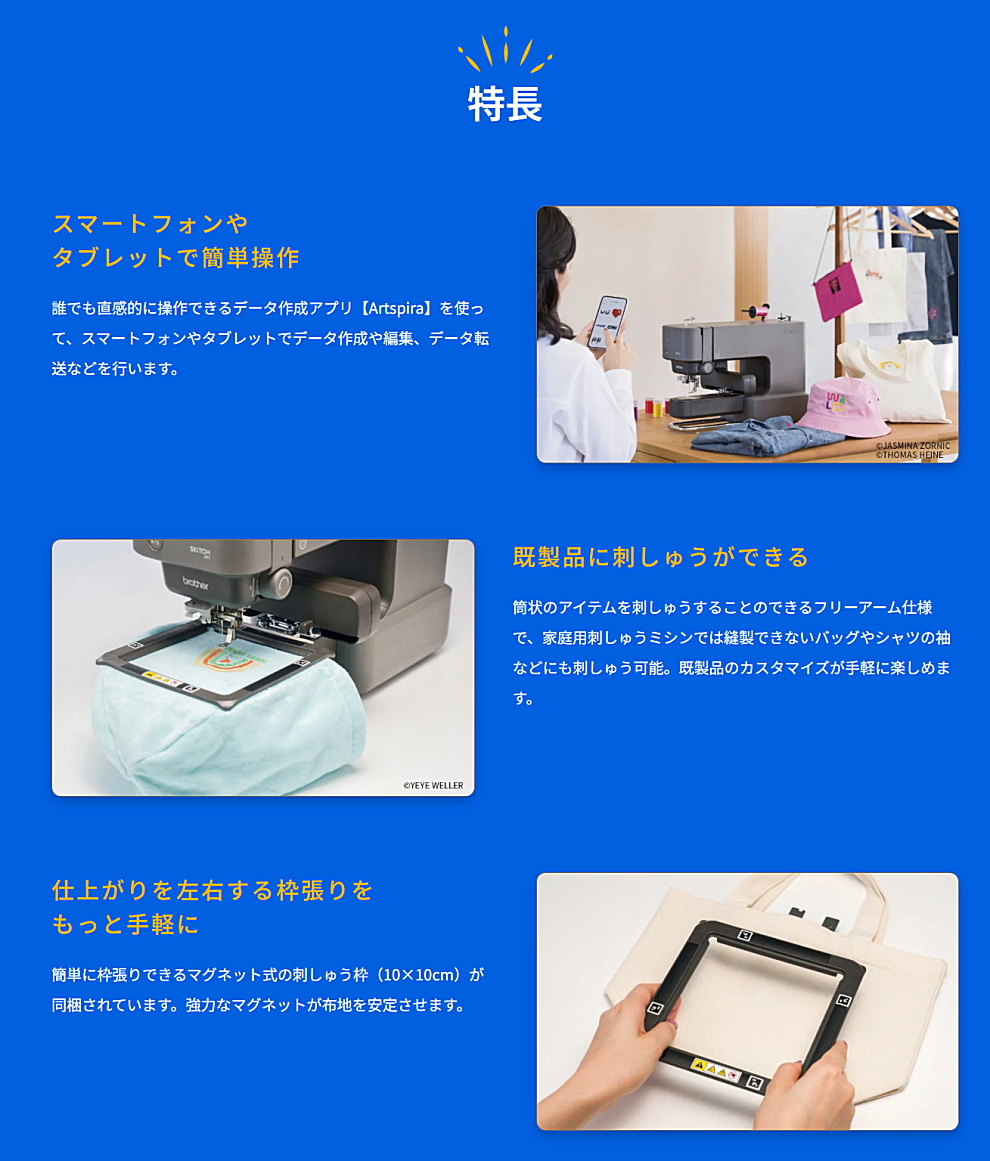 特長

スマートフォンや
タブレットで簡単操作

誰でも直感的に操作できるデータ作成アプリ【Artspira】を使って、スマートフォンやタブレットでデータ作成や編集、データ転送などを行います。

©JASMINA ZORNIC
©THOMAS HEINE

SKITCH

brother

©YEYE WELLER

既製品に刺しゅうができる

筒状のアイテムを刺しゅうすることのできるフリーアーム仕様で、家庭用刺しゅうミシンでは縫製できないバッグやシャツの袖などにも刺しゅう可能。既製品のカスタマイズが手軽に楽しめます。

仕上がりを左右する枠張りを
もっと手軽に

簡単に枠張りできるマグネット式の刺しゅう枠（10×10cm）が同梱されています。強力なマグネットが布地を安定させます。