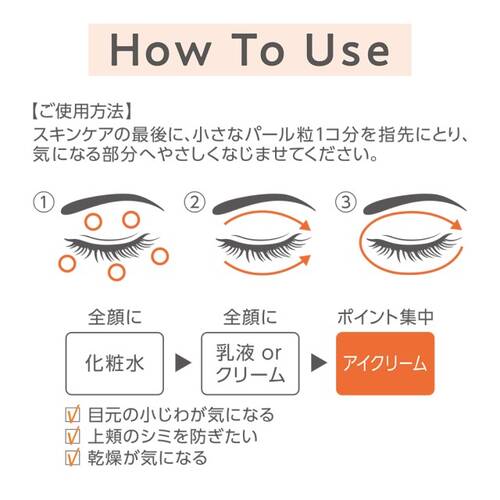 How To Use

【ご使用方法】
スキンケアの最後に、小さなパール粒1コ分を指先にとり、気になる部分へやさしくなじませてください。

① ② ③

全顔に
化粧水
▶
全顔に
乳液 or クリーム
▶
ポイント集中
アイクリーム

☑ 目元の小じわが気になる
☑ 上頬のシミを防ぎたい
☑ 乾燥が気になる