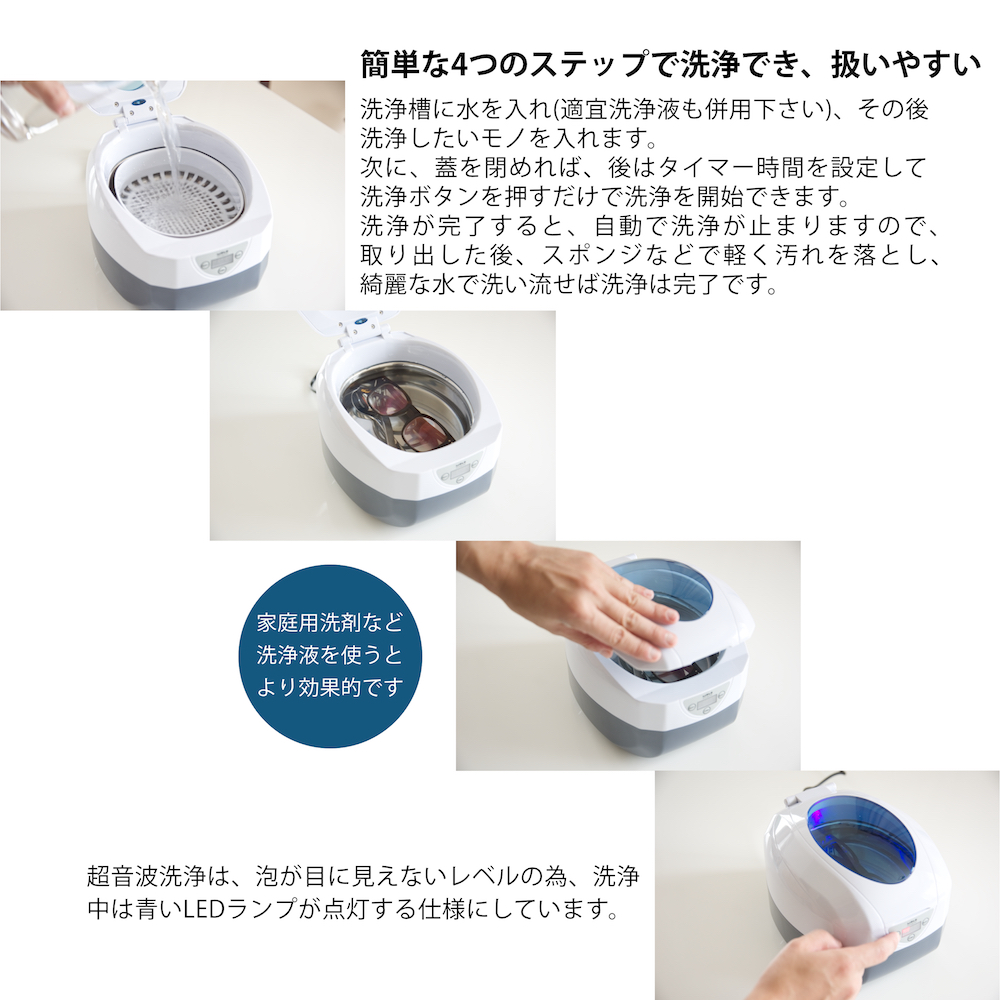 簡単な4つのステップで洗浄でき、扱いやすい

洗浄槽に水を入れ(適宜洗浄液も併用下さい)、その後洗浄したいモノを入れます。
次に、蓋を閉めれば、後はタイマー時間を設定して洗浄ボタンを押すだけで洗浄を開始できます。
洗浄が完了すると、自動で洗浄が止まりますので、取り出した後、スポンジなどで軽く汚れを落とし、綺麗な水で洗い流せば洗浄は完了です。

家庭用洗剤など洗浄液を使うとより効果的です

超音波洗浄は、泡が目に見えないレベルの為、洗浄中は青いLEDランプが点灯する仕様にしています。