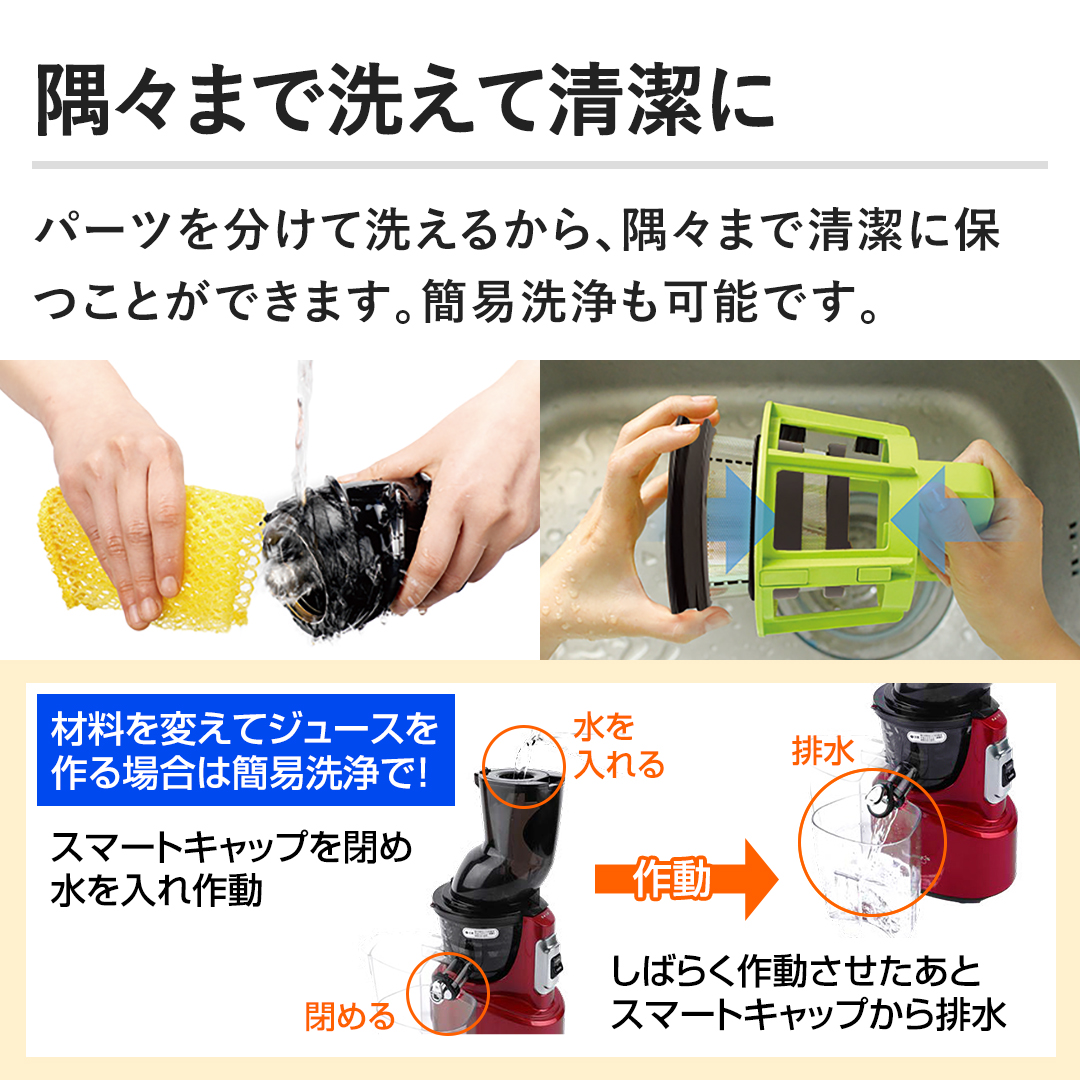 隅々まで洗えて清潔に

パーツを分けて洗えるから、隅々まで清潔に保つことができます。簡易洗浄も可能です。

材料を変えてジュースを作る場合は簡易洗浄で!

スマートキャップを閉め水を入れ作動

水を入れる

閉める

作動

排水

しばらく作動させたあとスマートキャップから排水