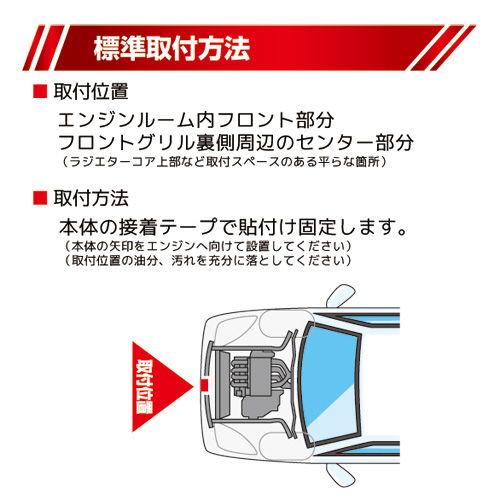 標準取付方法

■ 取付位置

エンジンルーム内フロント部分
フロントグリル裏側周辺のセンター部分
（ラジエターコア上部など取付スペースのある平らな箇所）

■ 取付方法

本体の接着テープで貼付け固定します。
（本体の矢印をエンジンへ向けて設置してください）
（取付位置の油分、汚れを充分に落としてください）

取付位置