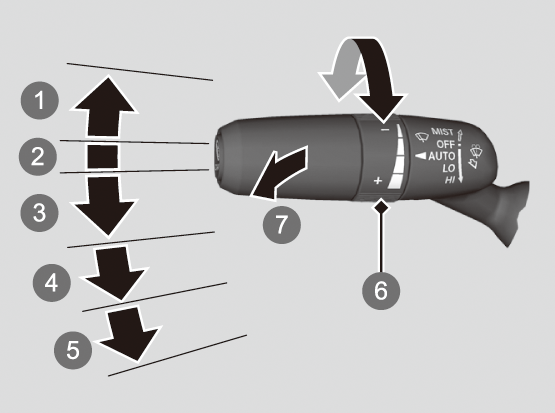 1
2
3
4
5
7
6
−
+
MIST
OFF
AUTO
LO
HI