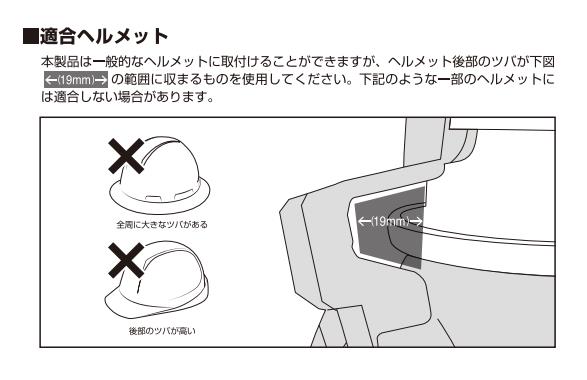 ■適合ヘルメット

本製品は一般的なヘルメットに取付けることができますが、ヘルメット後部のツバが下図 ←(19mm)→ の範囲に収まるものを使用してください。下記のような一部のヘルメットには適合しない場合があります。

全周に大きなツバがある

後部のツバが高い

←(19mm)→