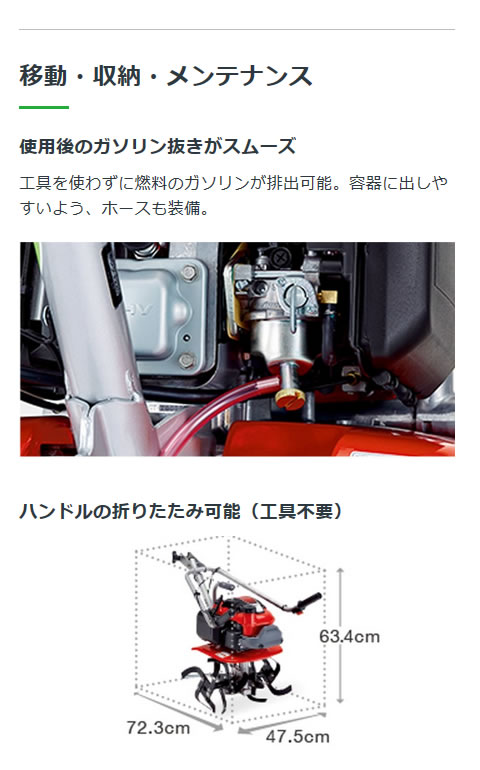 移動・収納・メンテナンス

使用後のガソリン抜きがスムーズ

工具を使わずに燃料のガソリンが排出可能。容器に出しやすいよう、ホースも装備。

ハンドルの折りたたみ可能（工具不要）

63.4cm

72.3cm

47.5cm