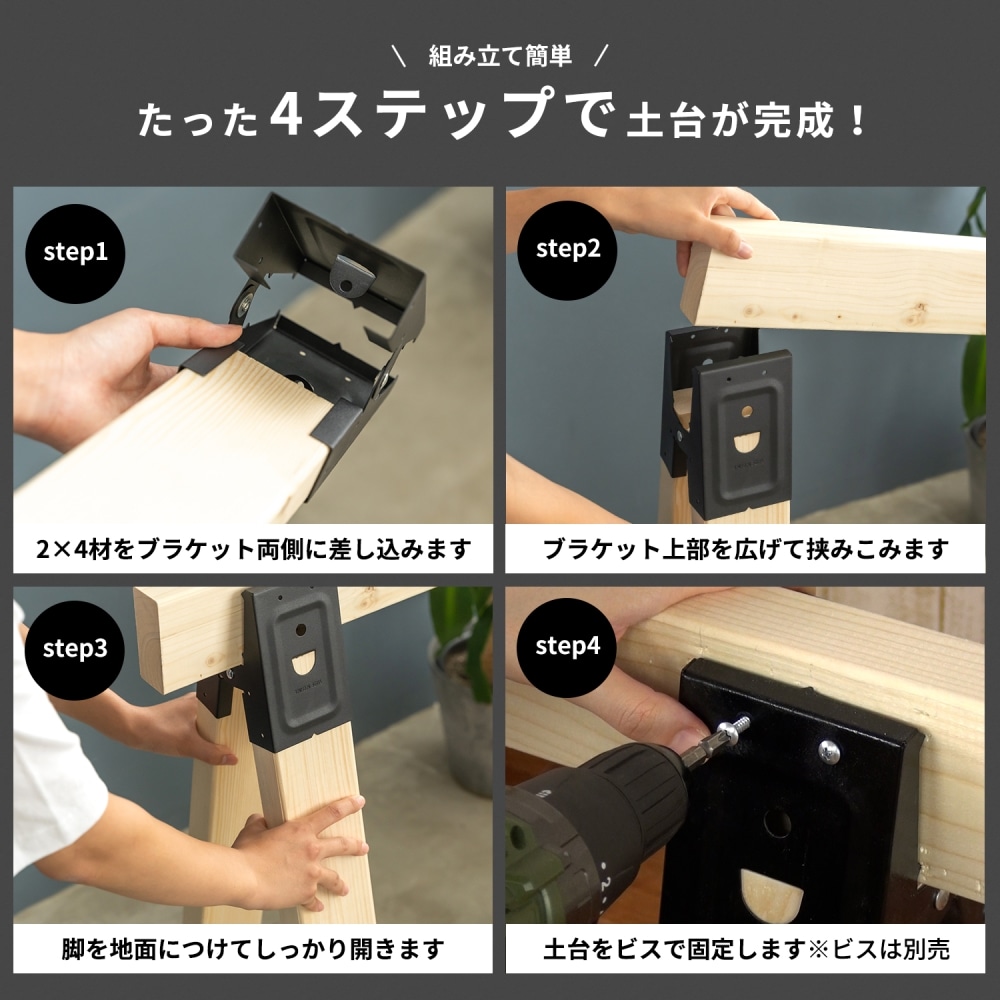 \ 組み立て簡単 /

たった4ステップで土台が完成！

step1

2×4材をブラケット両側に差し込みます

step2

ブラケット上部を広げて挟みこみます

step3

脚を地面につけてしっかり開きます

step4

土台をビスで固定します※ビスは別売