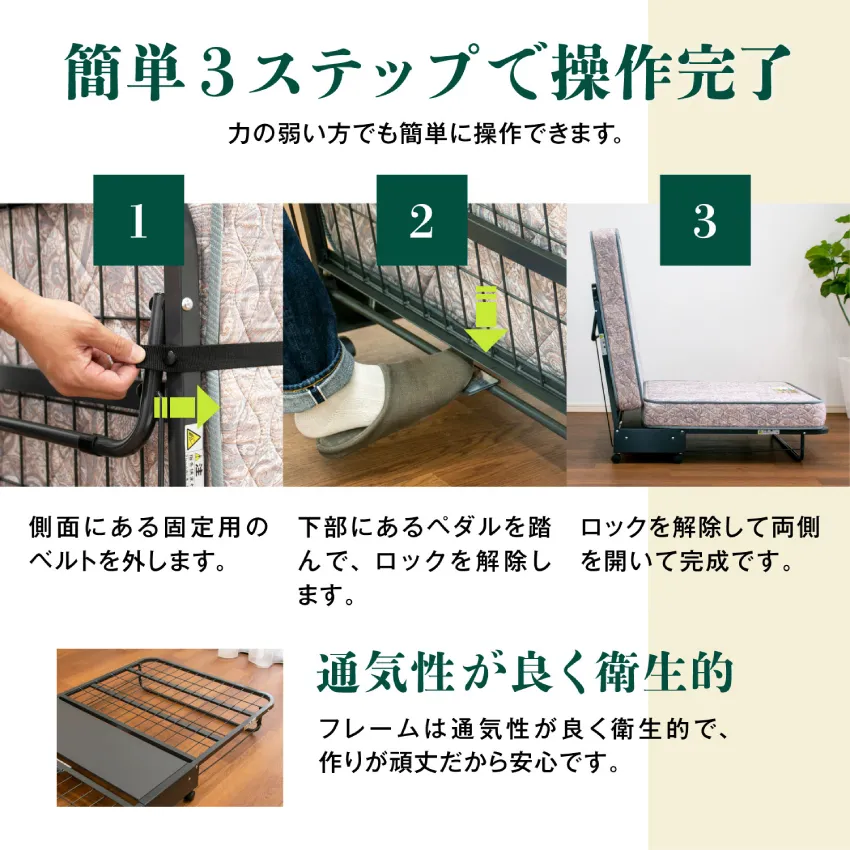 簡単3ステップで操作完了

力の弱い方でも簡単に操作できます。

1

2

3

側面にある固定用のベルトを外します。

下部にあるペダルを踏んで、ロックを解除します。

ロックを解除して両側を開いて完成です。

通気性が良く衛生的

フレームは通気性が良く衛生的で、作りが頑丈だから安心です。