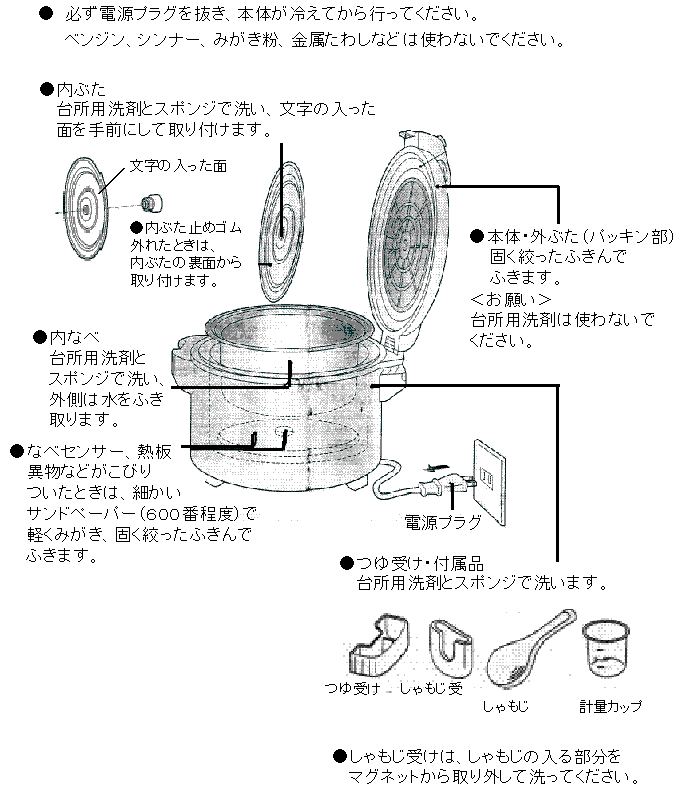 ● 必ず電源プラグを抜き、本体が冷えてから行ってください。
ベンジン、シンナー、みがき粉、金属たわしなどは使わないでください。

●内ぶた
台所用洗剤とスポンジで洗い、文字の入った面を手前にして取り付けます。

文字の入った面

●内ぶた止めゴム
外れたときは、内ぶたの裏面から取り付けます。

●本体・外ぶた(パッキン部)
固く絞ったふきんでふきます。
<お願い>
台所用洗剤は使わないでください。

●内なべ
台所用洗剤とスポンジで洗い、外側は水をふき取ります。

●なべセンサー、熱板
異物などがこびりついたときは、細かいサンドペーパー(600番程度)で軽くみがき、固く絞ったふきんでふきます。

電源プラグ

●つゆ受け・付属品
台所用洗剤とスポンジで洗います。

つゆ受け　しゃもじ受　しゃもじ　計量カップ

●しゃもじ受けは、しゃもじの入る部分をマグネットから取り外して洗ってください。