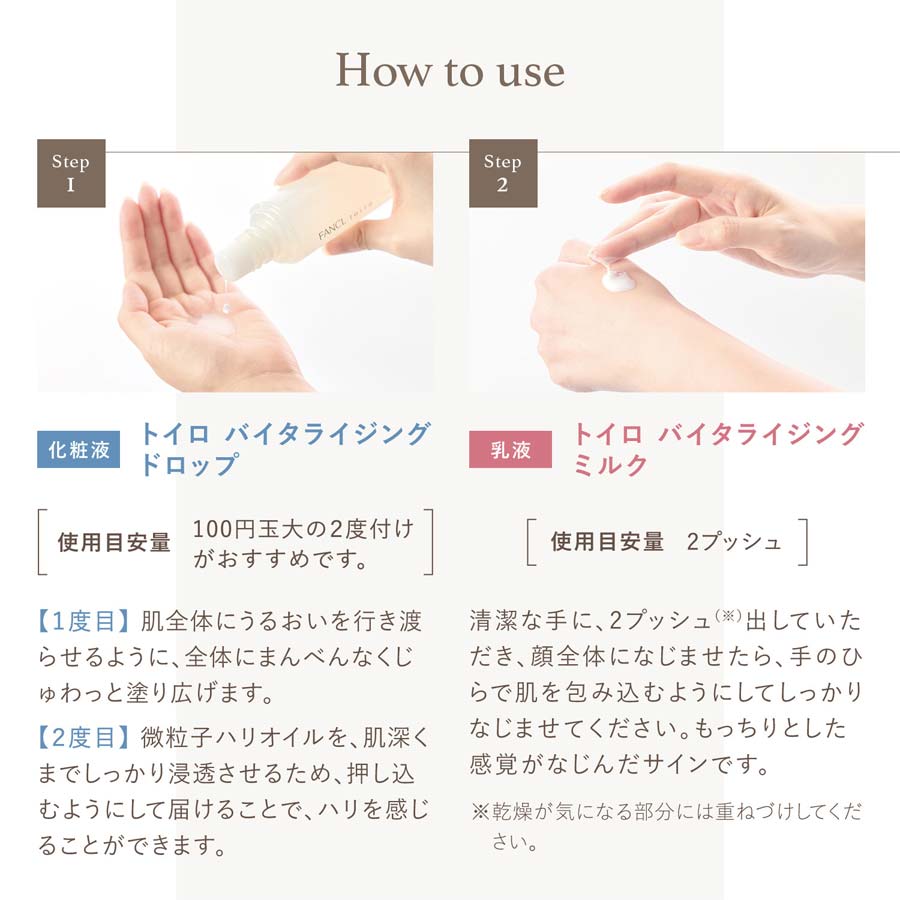 How to use

Step 1

FANCL

化粧液 トイロ バイタライジング ドロップ

使用目安量 100円玉大の2度付けがおすすめです。

【1度目】肌全体にうるおいを行き渡らせるように、全体にまんべんなくじゅわっと塗り広げます。

【2度目】微粒子ハリオイルを、肌深くまでしっかり浸透させるため、押し込むようにして届けることで、ハリを感じることができます。

Step 2

乳液 トイロ バイタライジング ミルク

使用目安量 2プッシュ

清潔な手に、2プッシュ(※)出していただき、顔全体になじませたら、手のひらで肌を包み込むようにしてしっかりなじませてください。もっちりとした感覚がなじんだサインです。

※乾燥が気になる部分には重ねづけしてください。