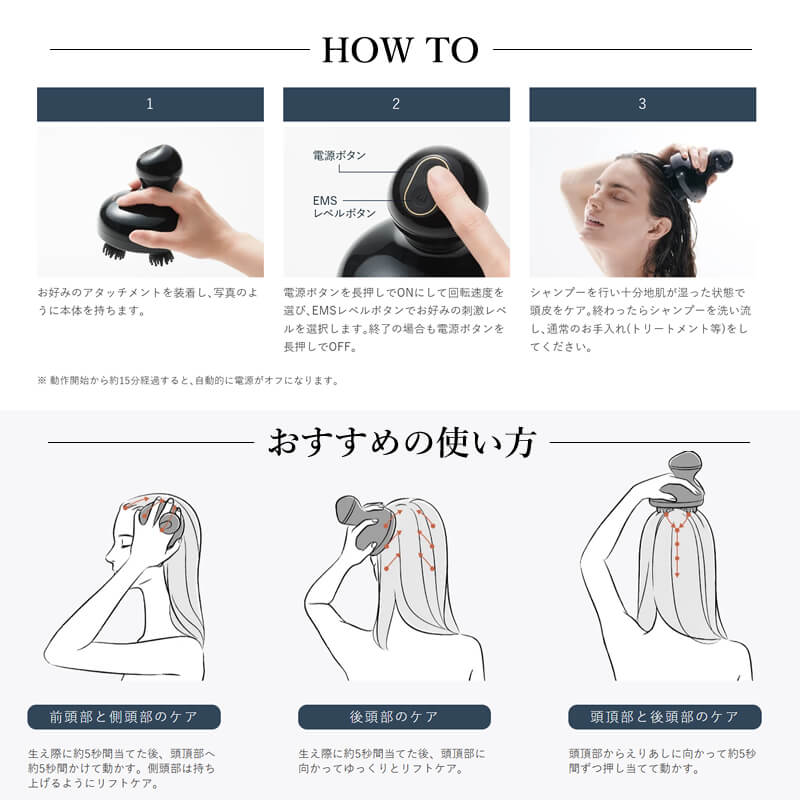 HOW TO

1

お好みのアタッチメントを装着し、写真のように本体を持ちます。

2

電源ボタン

EMS
レベルボタン

電源ボタンを長押しでONにして回転速度を選び、EMSレベルボタンでお好みの刺激レベルを選択します。終了の場合も電源ボタンを長押しでOFF。

3

シャンプーを行い十分地肌が湿った状態で頭皮をケア。終わったらシャンプーを洗い流し、通常のお手入れ(トリートメント等)をしてください。

※ 動作開始から約15分経過すると、自動的に電源がオフになります。

おすすめの使い方

前頭部と側頭部のケア

生え際に約5秒間当てた後、頭頂部へ約5秒間かけて動かす。側頭部は持ち上げるようにリフトケア。

後頭部のケア

生え際に約5秒間当てた後、頭頂部に向かってゆっくりとリフトケア。

頭頂部と後頭部のケア

頭頂部からえりあしに向かって約5秒間ずつ押し当てて動かす。