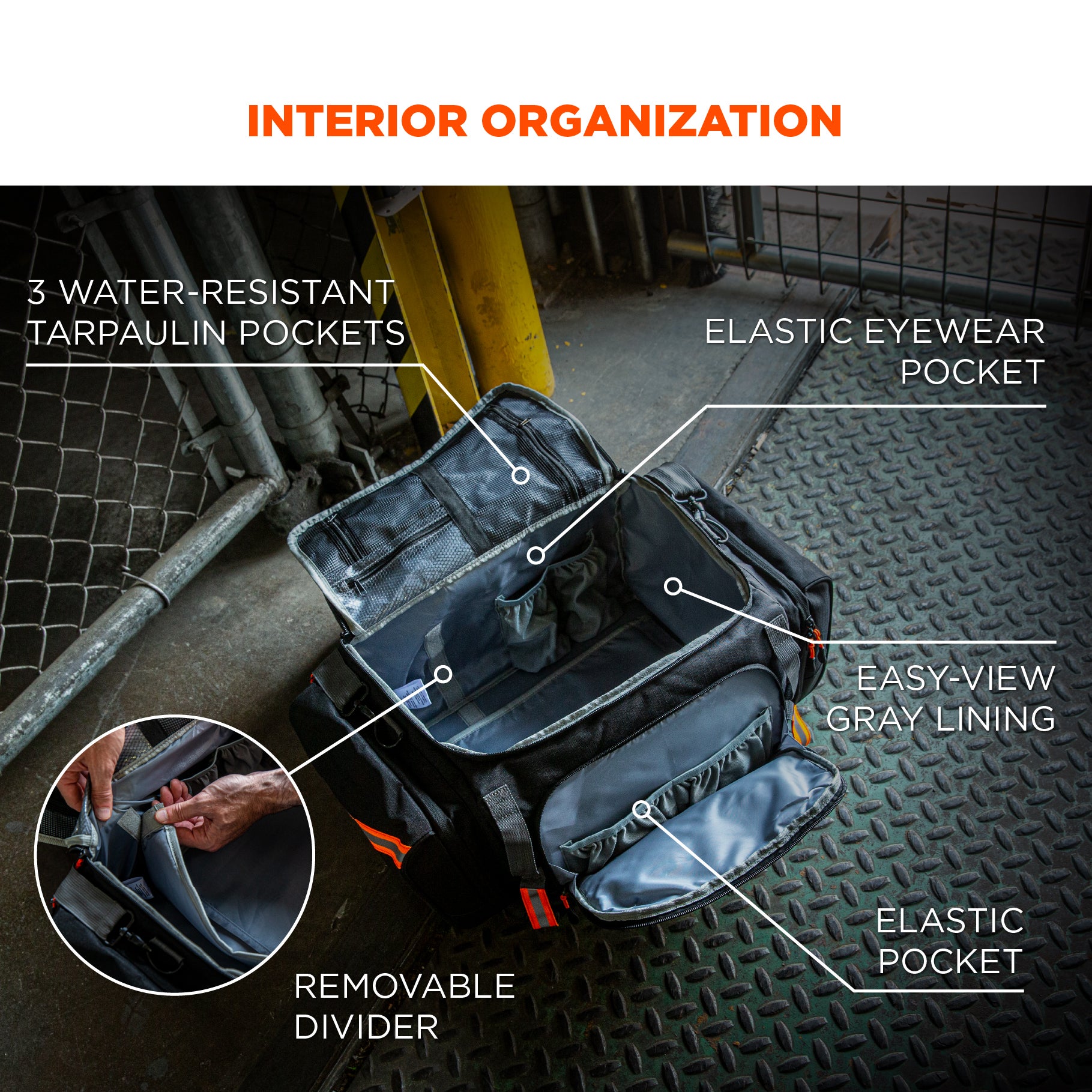 INTERIOR ORGANIZATION

3 WATER-RESISTANT TARPAULIN POCKETS

ELASTIC EYEWEAR POCKET

EASY-VIEW GRAY LINING

ELASTIC POCKET

REMOVABLE DIVIDER