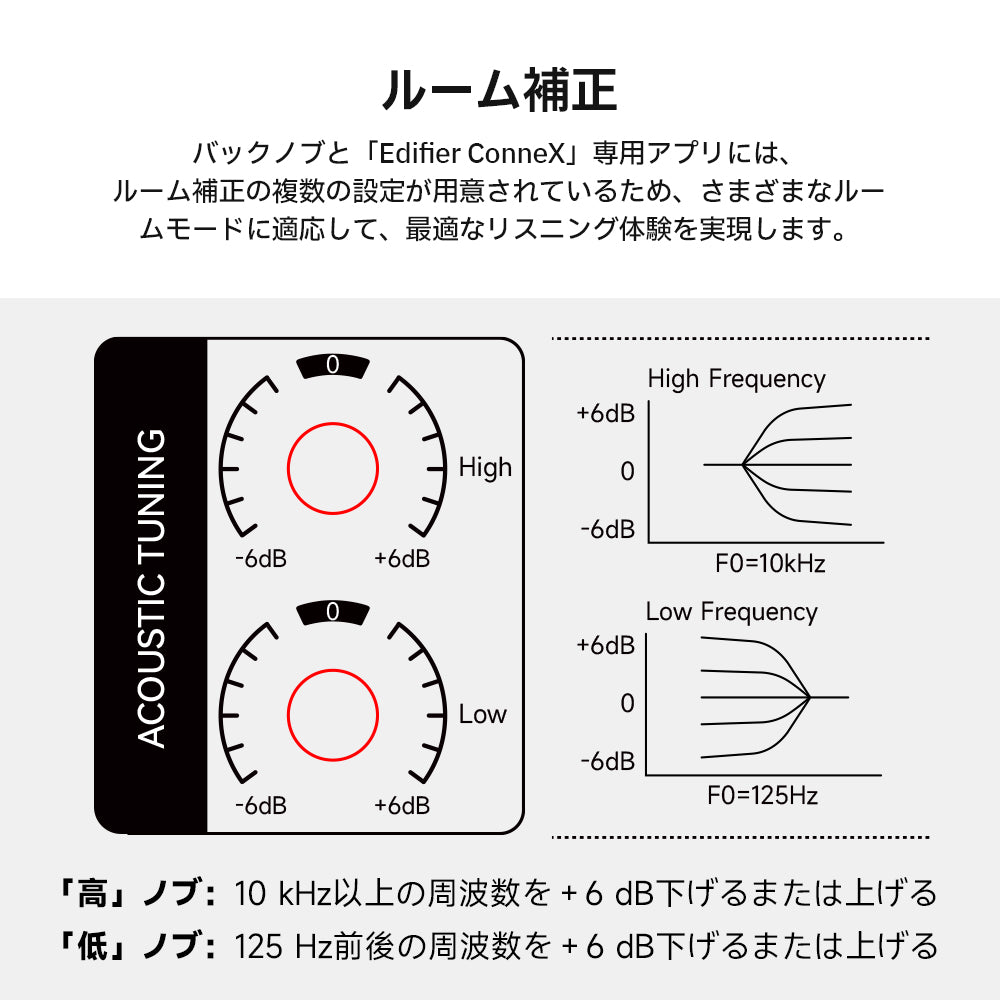 ルーム補正

バックノブと「Edifier ConneX」専用アプリには、ルーム補正の複数の設定が用意されているため、さまざまなルームモードに適応して、最適なリスニング体験を実現します。

ACOUSTIC TUNING

0

High

-6dB +6dB

0

Low

-6dB +6dB

High Frequency

+6dB

0

-6dB

F0=10kHz

Low Frequency

+6dB

0

-6dB

F0=125Hz

「高」ノブ: 10 kHz以上の周波数を + 6 dB下げるまたは上げる

「低」ノブ: 125 Hz前後の周波数を + 6 dB下げるまたは上げる