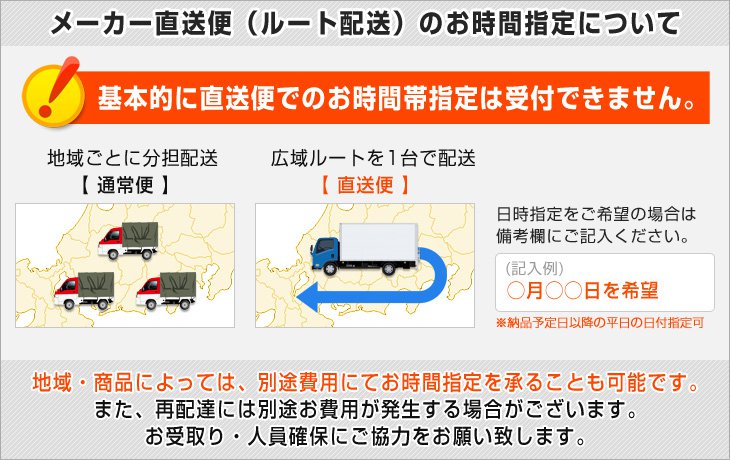 メーカー直送便（ルート配送）のお時間指定について

基本的に直送便でのお時間帯指定は受付できません。

地域ごとに分担配送
【 通常便 】

広域ルートを1台で配送
【 直送便 】

日時指定をご希望の場合は備考欄にご記入ください。

(記入例)
○月○○日を希望

※納品予定日以降の平日の日付指定可

地域・商品によっては、別途費用にてお時間指定を承ることも可能です。
また、再配達には別途お費用が発生する場合がございます。
お受取り・人員確保にご協力をお願い致します。