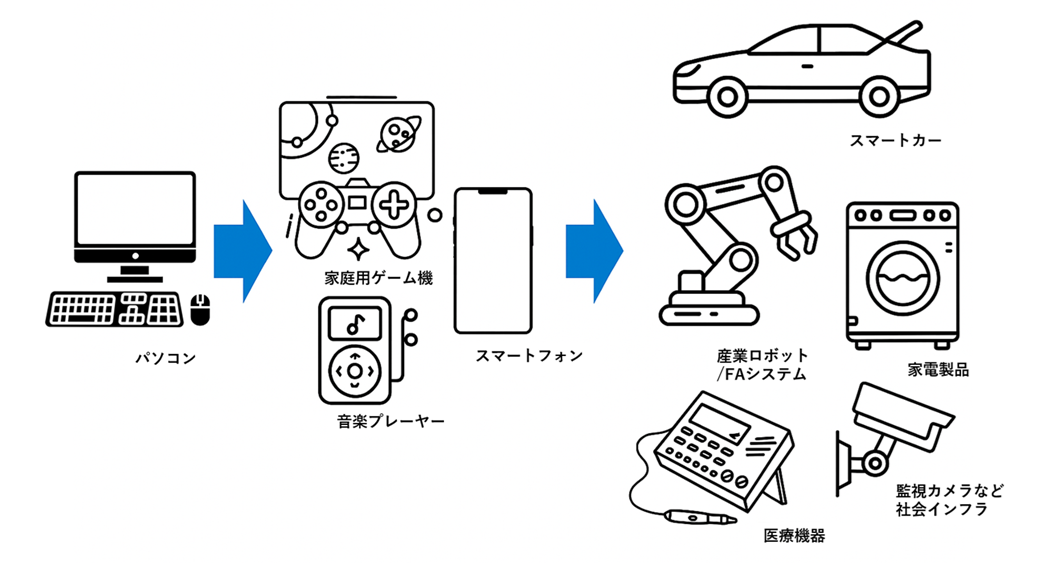 パソコン

家庭用ゲーム機

音楽プレーヤー

スマートフォン

スマートカー

産業ロボット
/FAシステム

家電製品

医療機器

監視カメラなど
社会インフラ