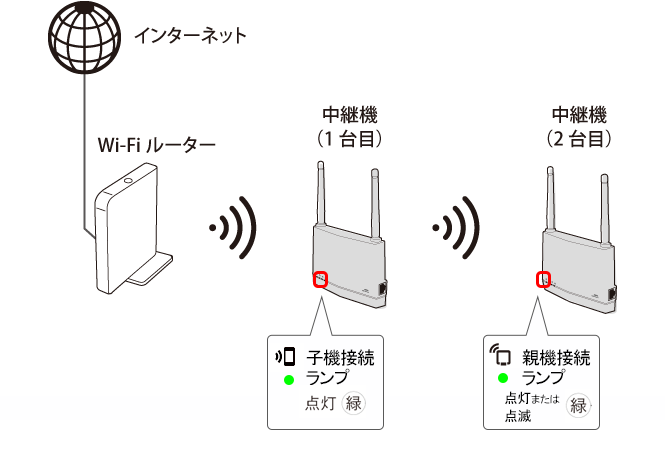 インターネット

Wi-Fi ルーター

中継機
（1 台目）

中継機
（2 台目）

子機接続
ランプ
点灯 緑

親機接続
ランプ
点灯または
点滅 緑