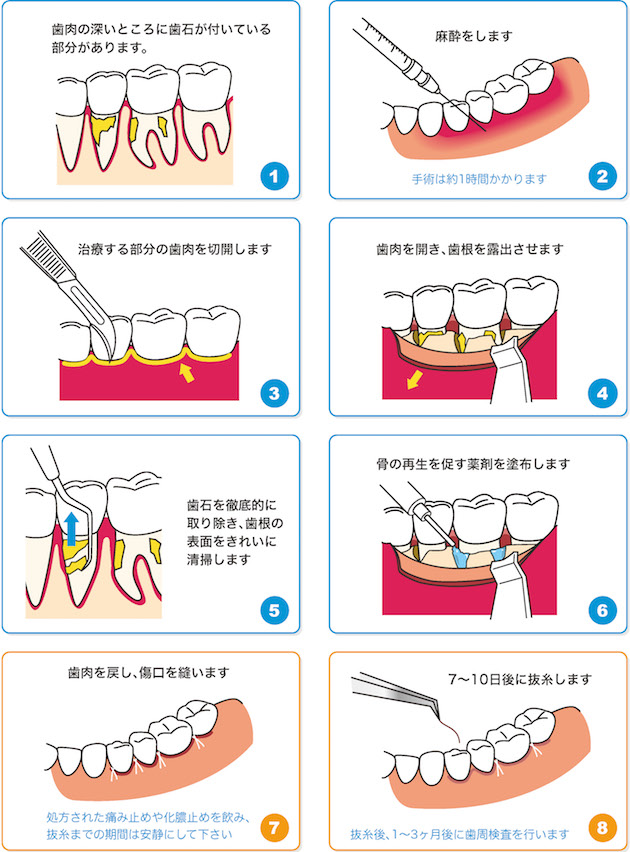 歯肉の深いところに歯石が付いている部分があります。

1

麻酔をします

手術は約1時間かかります

2

治療する部分の歯肉を切開します

3

歯肉を開き、歯根を露出させます

4

歯石を徹底的に取り除き、歯根の表面をきれいに清掃します

5

骨の再生を促す薬剤を塗布します

6

歯肉を戻し、傷口を縫います

処方された痛み止めや化膿止めを飲み、抜糸までの期間は安静にして下さい

7

7〜10日後に抜糸します

抜糸後、1〜3ヶ月後に歯周検査を行います

8