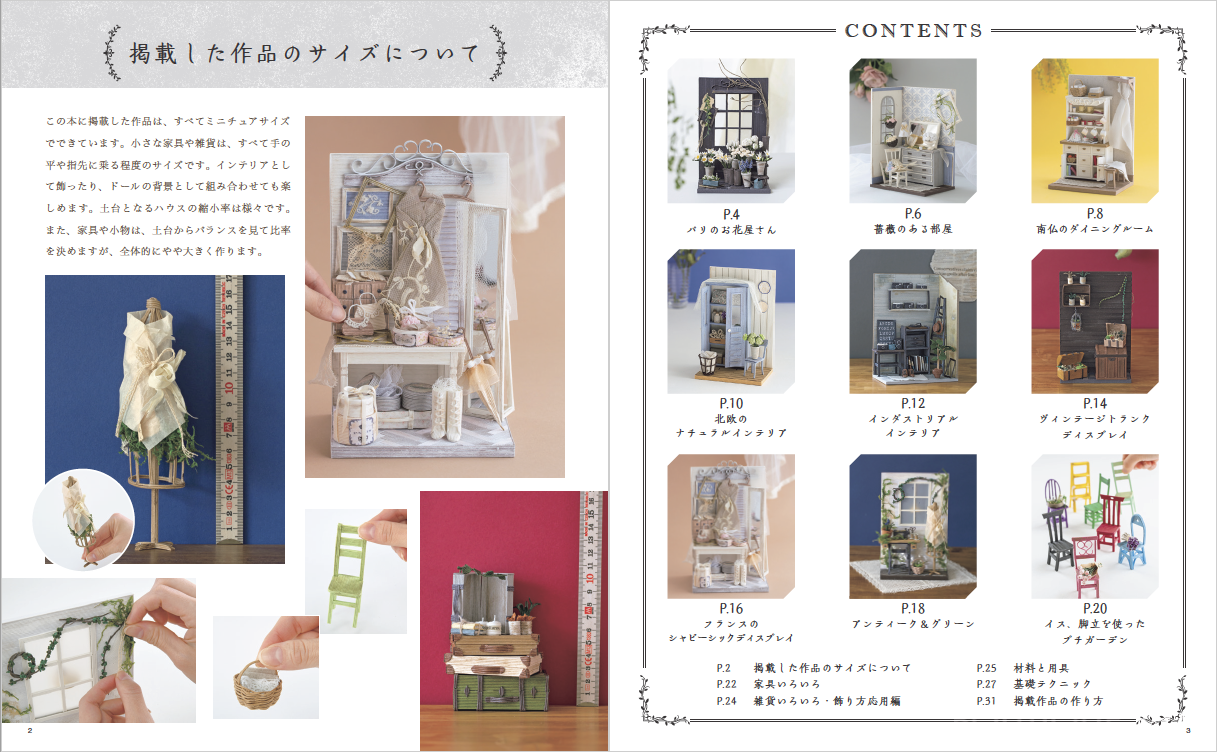 掲載した作品のサイズについて

この本に掲載した作品は、すべてミニチュアサイズでできています。小さな家具や雑貨は、すべて手の平や指先に乗る程度のサイズです。インテリアとして飾ったり、ドールの背景として組み合わせても楽しめます。土台となるハウスの縮小率は様々です。また、家具や小物は、土台からバランスを見て比率を決めますが、全体的にやや大きく作ります。

2

CONTENTS

P.4
パリのお花屋さん

P.6
薔薇のある部屋

P.8
南仏のダイニングルーム

P.10
北欧の
ナチュラルインテリア

P.12
インダストリアル
インテリア

P.14
ヴィンテージトランク
ディスプレイ

P.16
フランスの
シャビーシックディスプレイ

P.18
アンティーク＆グリーン

P.20
イス、脚立で使った
プチガーデン

P.2　掲載した作品のサイズについて
P.22　家具いろいろ
P.24　雑貨いろいろ・飾り方応用編
P.25　材料と用具
P.27　基礎テクニック
P.31　掲載作品の作り方

3