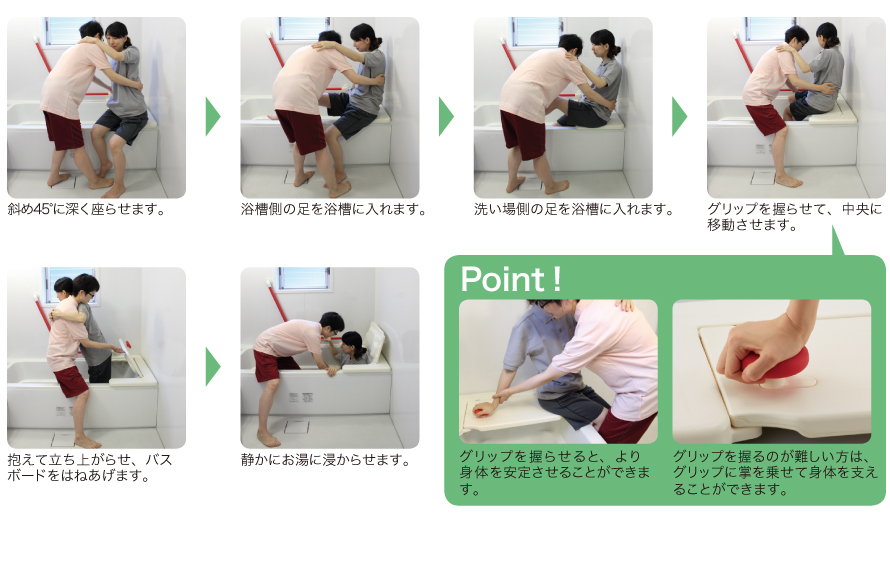 斜め45°に深く座らせます。

浴槽側の足を浴槽に入れます。

洗い場側の足を浴槽に入れます。

グリップを握らせて、中央に移動させます。

抱えて立ち上がらせ、バスボードをはねあげます。

静かにお湯に浸からせます。

Point !

グリップを握らせると、より身体を安定させることができます。

グリップを握るのが難しい方は、グリップに掌を乗せて身体を支えることができます。