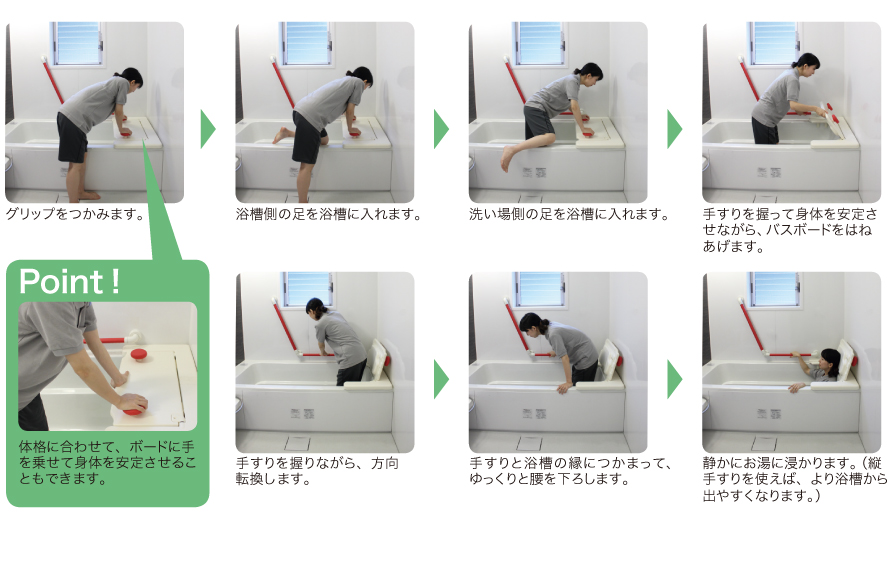 グリップをつかみます。

浴槽側の足を浴槽に入れます。

洗い場側の足を浴槽に入れます。

手すりを握って身体を安定させながら、バスボードをはねあげます。

Point !

体格に合わせて、ボードに手を乗せて身体を安定させることもできます。

手すりを握りながら、方向転換します。

手すりと浴槽の縁につかまって、ゆっくりと腰を下ろします。

静かにお湯に浸かります。（縦手すりを使えば、より浴槽から出やすくなります。）