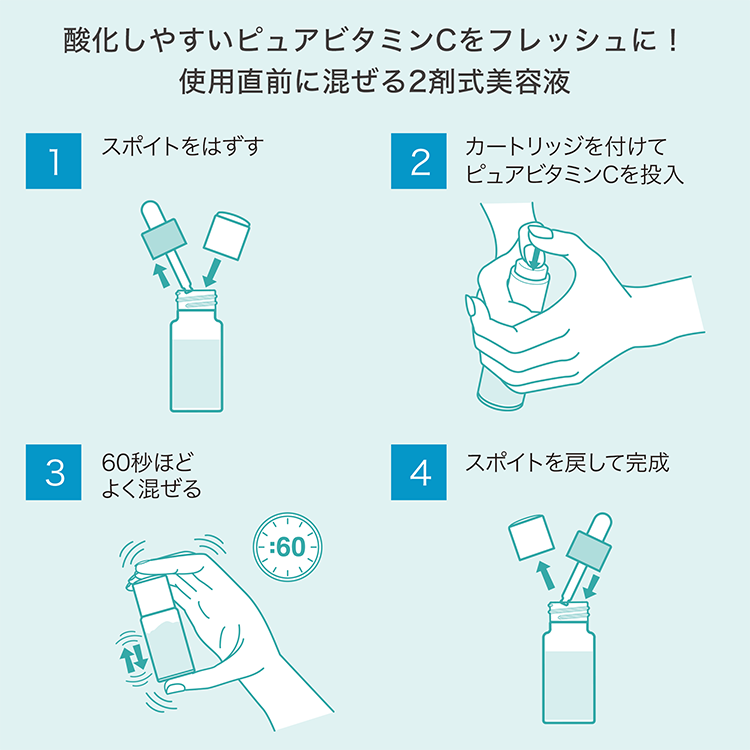 酸化しやすいピュアビタミンCをフレッシュに！
使用直前に混ぜる2剤式美容液

1
スポイトをはずす

2
カートリッジを付けて
ピュアビタミンCを投入

3
60秒ほど
よく混ぜる

:60

4
スポイトを戻して完成