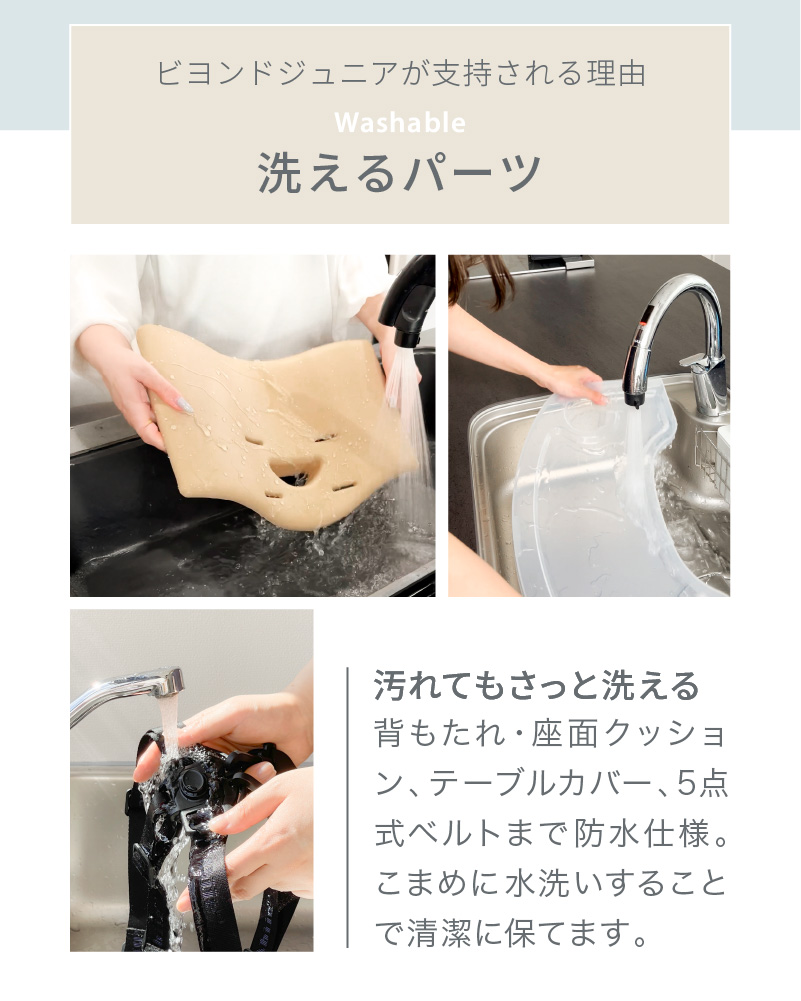 ビヨンドジュニアが支持される理由

Washable

洗えるパーツ

汚れてもさっと洗える

背もたれ・座面クッション、テーブルカバー、5点式ベルトまで防水仕様。こまめに水洗いすることで清潔に保てます。