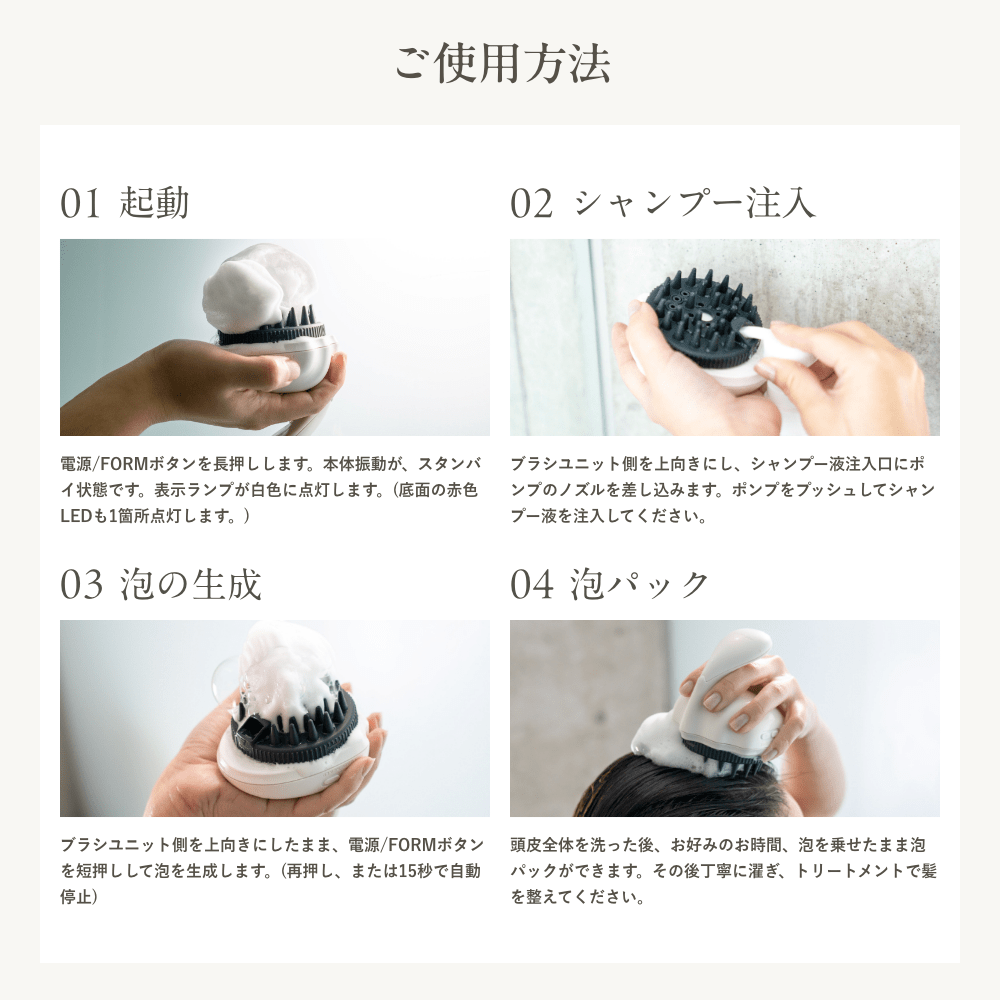 ご使用方法

01 起動

電源/FORMボタンを長押しします。本体振動が、スタンバイ状態です。表示ランプが白色に点灯します。（底面の赤色LEDも1箇所点灯します。）

02 シャンプー注入

ブラシユニット側を上向きにし、シャンプー液注入口にポンプのノズルを差し込みます。ポンプをプッシュしてシャンプー液を注入してください。

03 泡の生成

ブラシユニット側を上向きにしたまま、電源/FORMボタンを短押しして泡を生成します。（再押し、または15秒で自動停止）

04 泡パック

頭皮全体を洗った後、お好みのお時間、泡を乗せたまま泡パックができます。その後丁寧に濯ぎ、トリートメントで髪を整えてください。