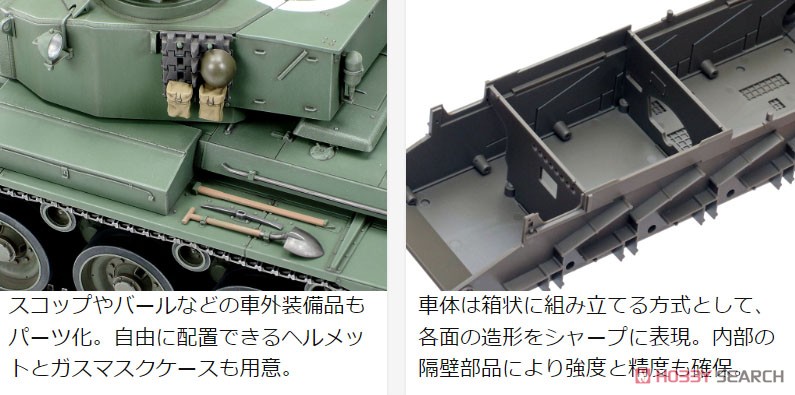 スコップやバールなどの車外装備品もパーツ化。自由に配置できるヘルメットとガスマスクケースも用意。

車体は箱状に組み立てる方式として、各面の造形をシャープに表現。内部の隔壁部品により強度と精度も確保。

HOBBY SEARCH