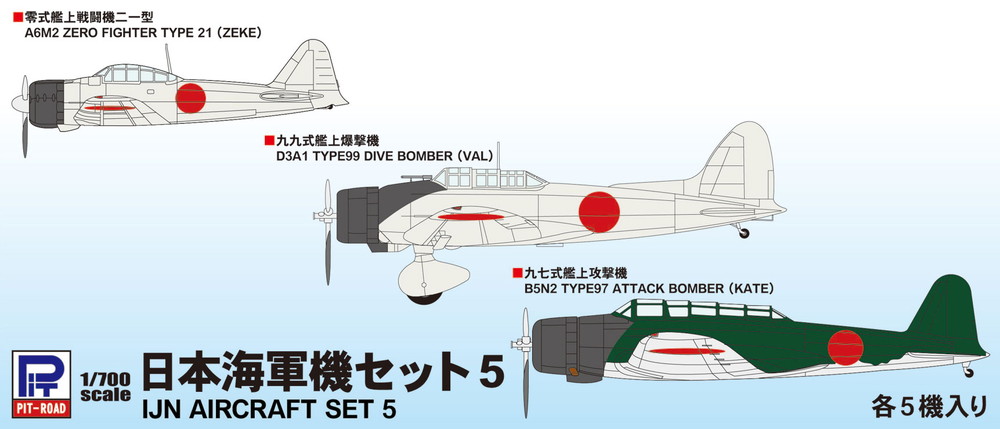 ■零式艦上戦闘機二一型
A6M2 ZERO FIGHTER TYPE 21 (ZEKE)

■九九式艦上爆撃機
D3A1 TYPE99 DIVE BOMBER (VAL)

■九七式艦上攻撃機
B5N2 TYPE97 ATTACK BOMBER (KATE)

PIT-ROAD

1/700 scale

日本海軍機セット5
IJN AIRCRAFT SET 5

各5機入り