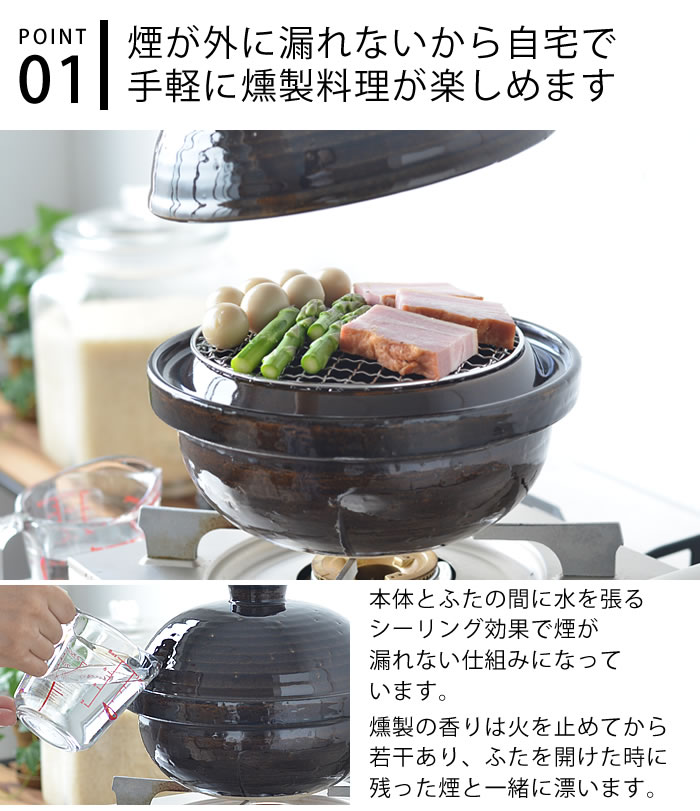 POINT 01

煙が外に漏れないから自宅で手軽に燻製料理が楽しめます

本体とふたの間に水を張るシーリング効果で煙が漏れない仕組みになっています。

燻製の香りは火を止めてから若干あり、ふたを開けた時に残った煙と一緒に漂います。