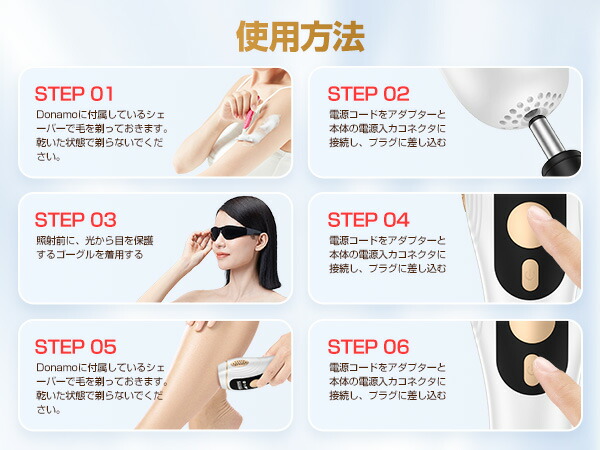 使用方法

STEP 01
Donamoに付属しているシェーバーで毛を剃っておきます。乾いた状態で剃らないでください。

STEP 02
電源コードをアダプターと本体の電源入力コネクタに接続し、プラグに差し込む

STEP 03
照射前に、光から目を保護するゴーグルを着用する

STEP 04
電源コードをアダプターと本体の電源入力コネクタに接続し、プラグに差し込む

STEP 05
Donamoに付属しているシェーバーで毛を剃っておきます。乾いた状態で剃らないでください。

STEP 06
電源コードをアダプターと本体の電源入力コネクタに接続し、プラグに差し込む