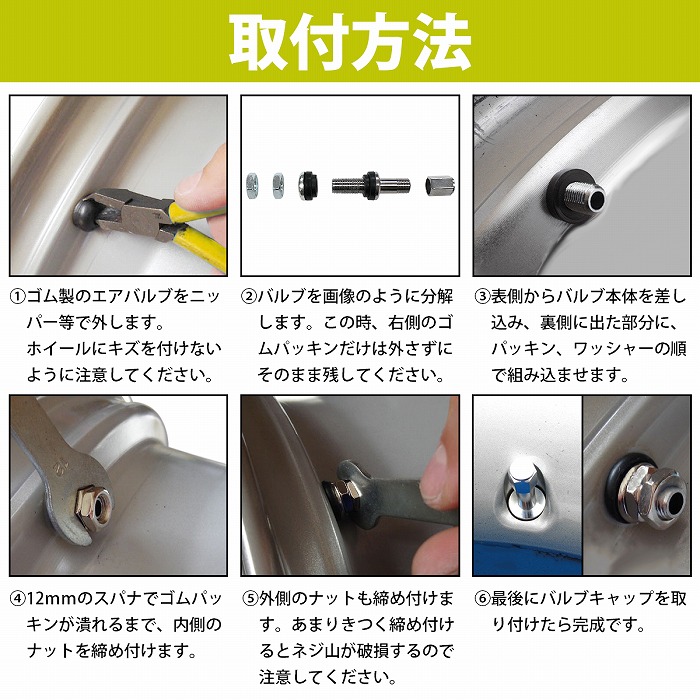 取付方法

①ゴム製のエアバルブをニッパー等で外します。
ホイールにキズを付けないように注意してください。

②バルブを画像のように分解します。この時、右側のゴムパッキンだけは外さずにそのまま残してください。

③表側からバルブ本体を差し込み、裏側に出た部分に、パッキン、ワッシャーの順で組み込ませます。

④12mmのスパナでゴムパッキンが潰れるまで、内側のナットを締め付けます。

⑤外側のナットも締め付けます。あまりきつく締め付けるとネジ山が破損するので注意してください。

⑥最後にバルブキャップを取り付けたら完成です。