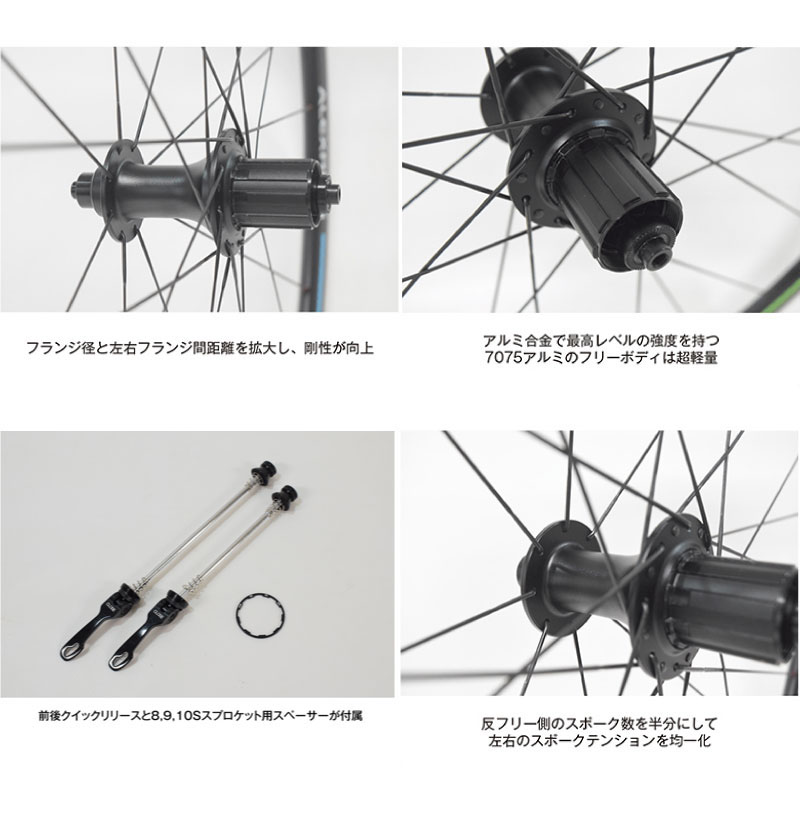 フランジ径と左右フランジ間距離を拡大し、剛性が向上

アルミ合金で最高レベルの強度を持つ
7075アルミのフリーボディは超軽量

前後クイックリリースと8,9,10Sスプロケット用スペーサーが付属

反フリー側のスポーク数を半分にして
左右のスポークテンションを均一化