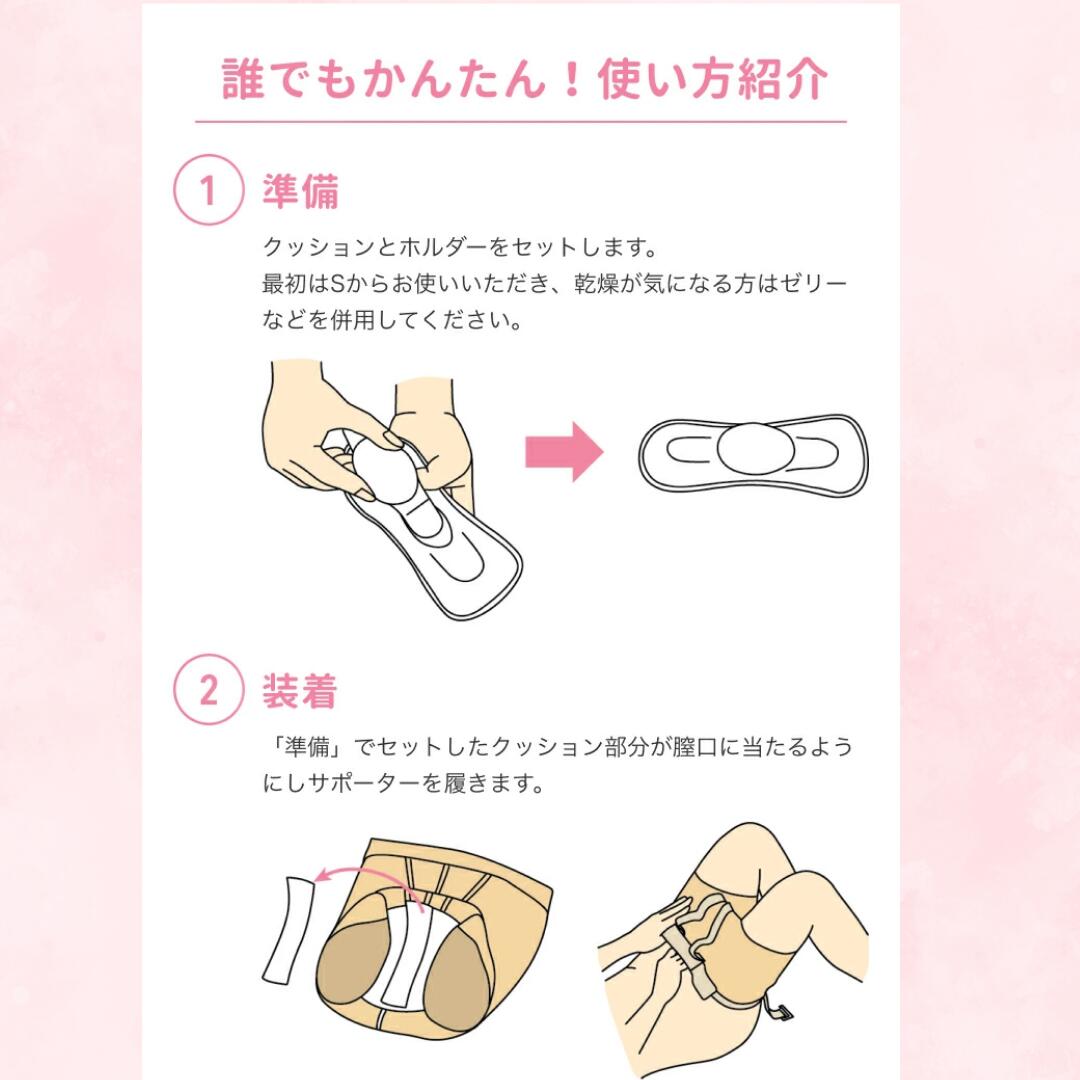 誰でもかんたん！使い方紹介

1 準備

クッションとホルダーをセットします。
最初はSからお使いいただき、乾燥が気になる方はゼリーなどを併用してください。

2 装着

「準備」でセットしたクッション部分が膣口に当たるようにしサポーターを履きます。