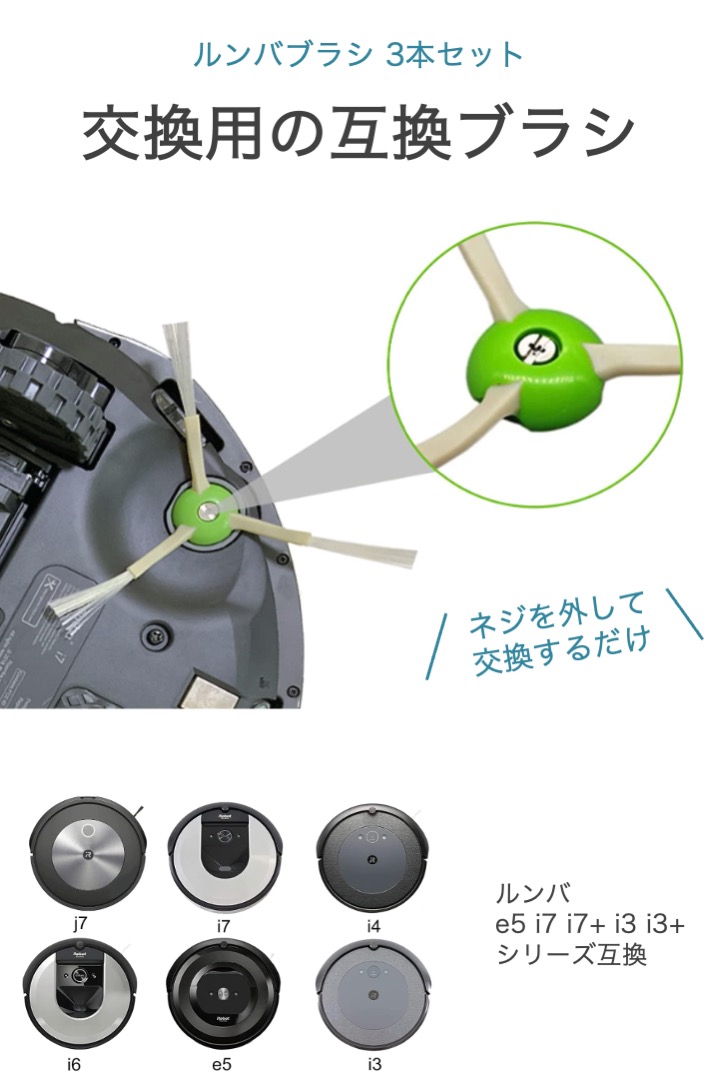 ルンバブラシ 3本セット

交換用の互換ブラシ

ネジを外して
交換するだけ

j7

i7

i4

i6

e5

i3

ルンバ
e5 i7 i7+ i3 i3+
シリーズ互換