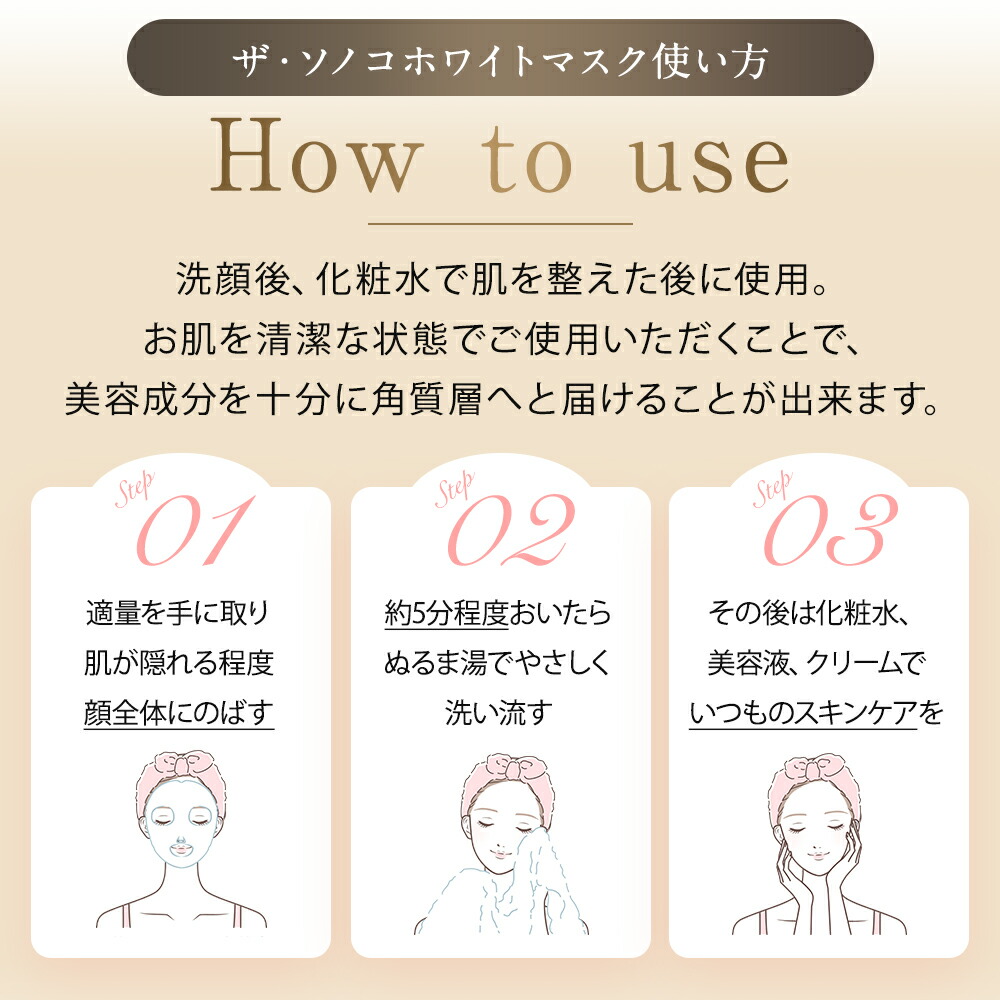 ザ・ソノコホワイトマスク使い方

How to use

洗顔後、化粧水で肌を整えた後に使用。
お肌を清潔な状態でご使用いただくことで、
美容成分を十分に角質層へと届けることが出来ます。

Step 01

適量を手に取り
肌が隠れる程度
顔全体にのばす

Step 02

約5分程度おいたら
ぬるま湯でやさしく
洗い流す

Step 03

その後は化粧水、
美容液、クリームで
いつものスキンケアを