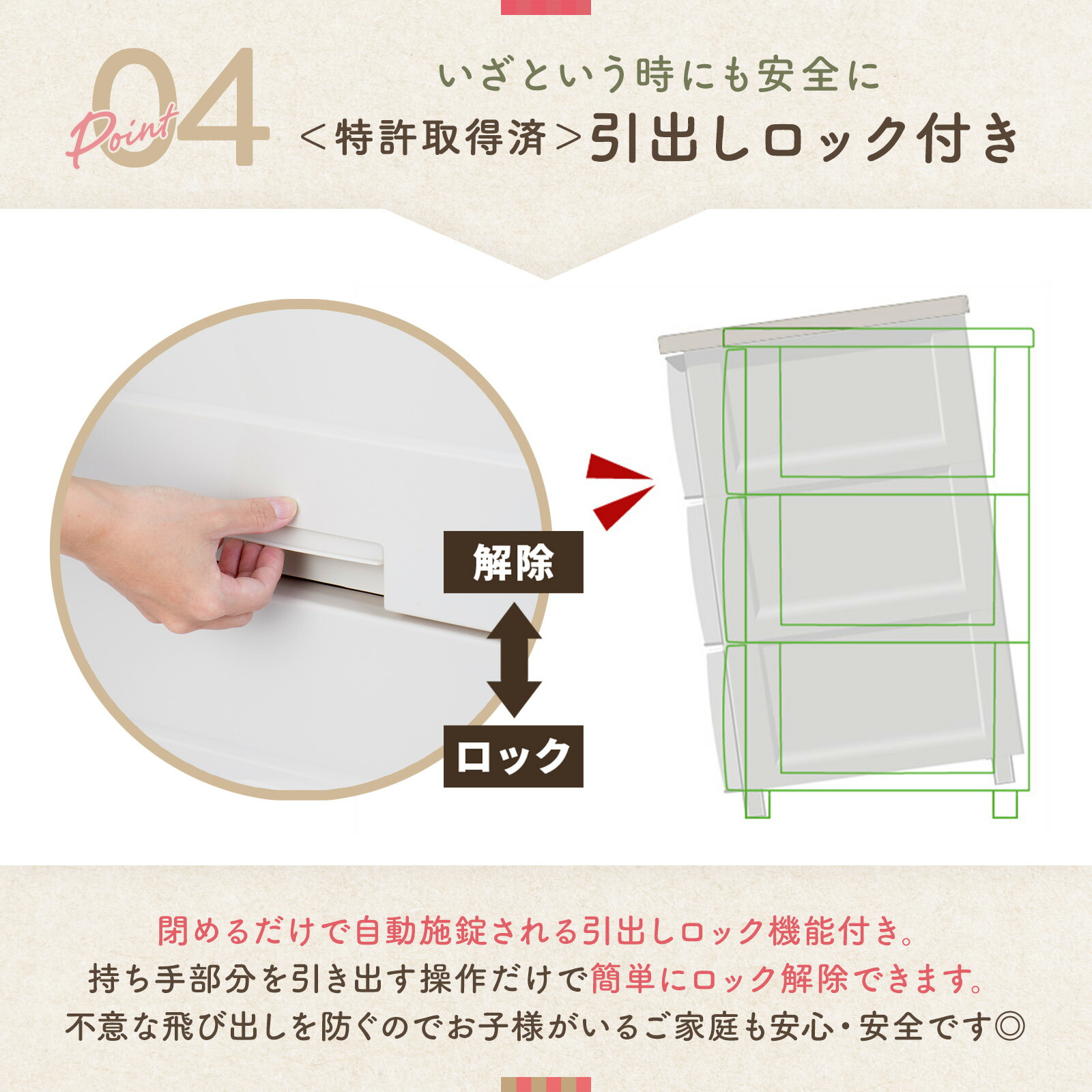 Point 04

いざという時にも安全に
<特許取得済>引出しロック付き

解除

ロック

閉めるだけで自動施錠される引出しロック機能付き。
持ち手部分を引き出す操作だけで簡単にロック解除できます。
不意な飛び出しを防ぐのでお子様がいるご家庭も安心・安全です◎