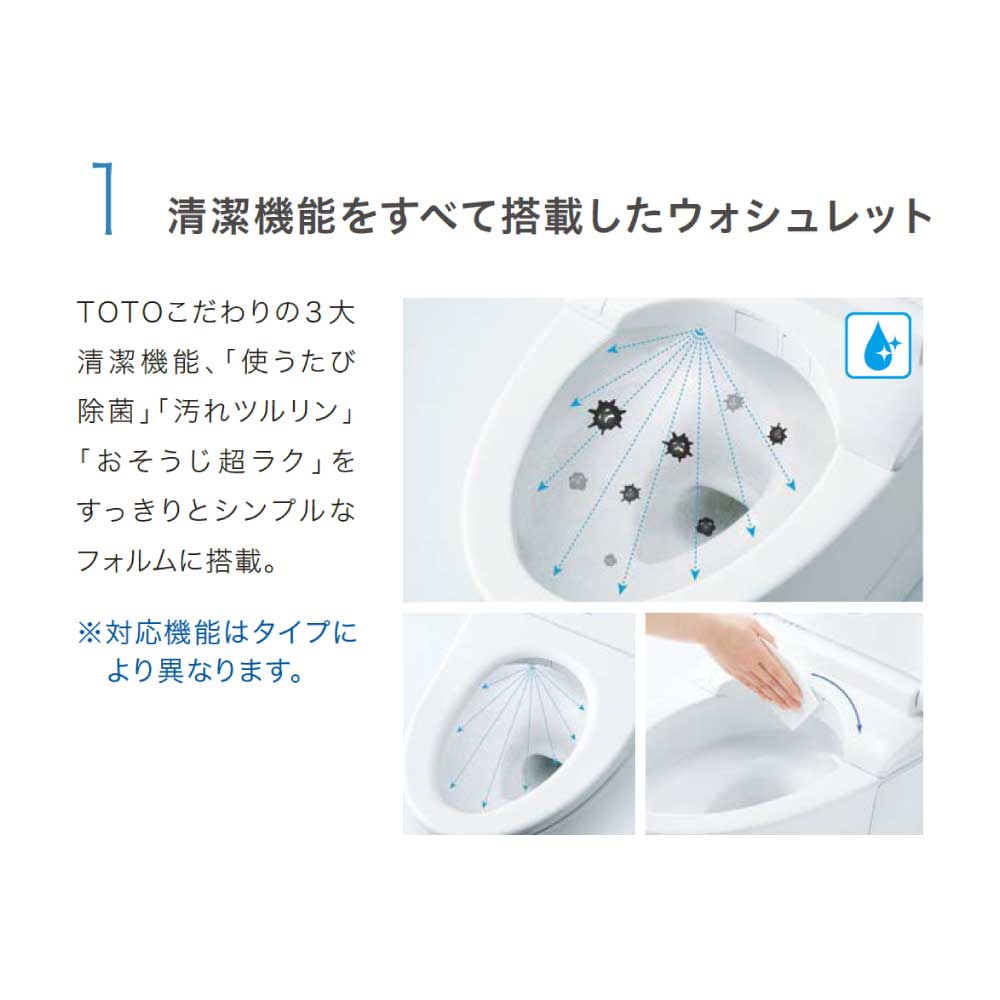 1 清潔機能をすべて搭載したウォシュレット

TOTOこだわりの3大清潔機能、「使うたび除菌」「汚れツルリン」「おそうじ超ラク」をすっきりとシンプルなフォルムに搭載。

※対応機能はタイプにより異なります。