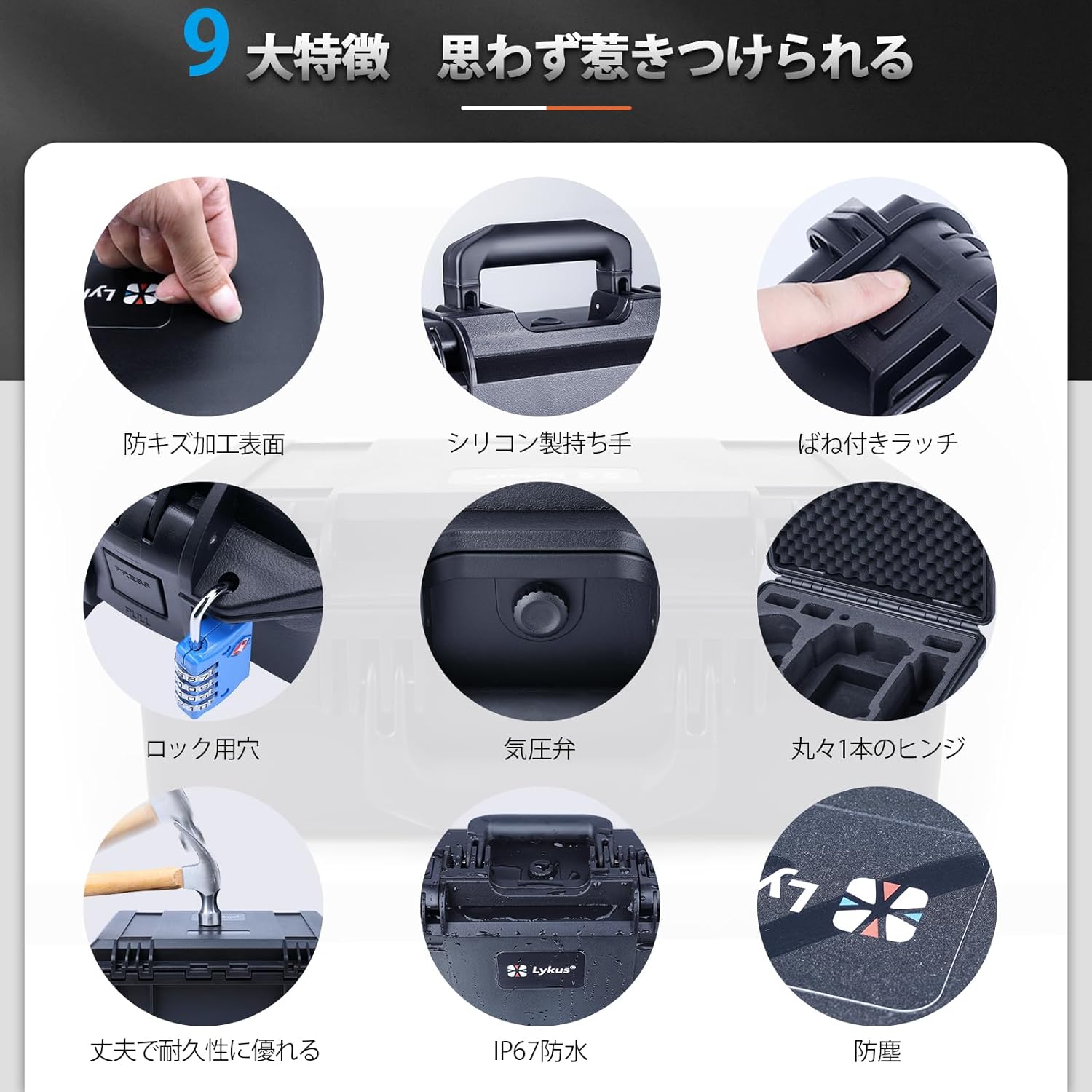 9 大特徴　思わず惹きつけられる

防キズ加工表面

シリコン製持ち手

ばね付きラッチ

PRESS

PULL

ロック用穴

気圧弁

丸々1本のヒンジ

丈夫で耐久性に優れる

Lykus

IP67防水

防塵