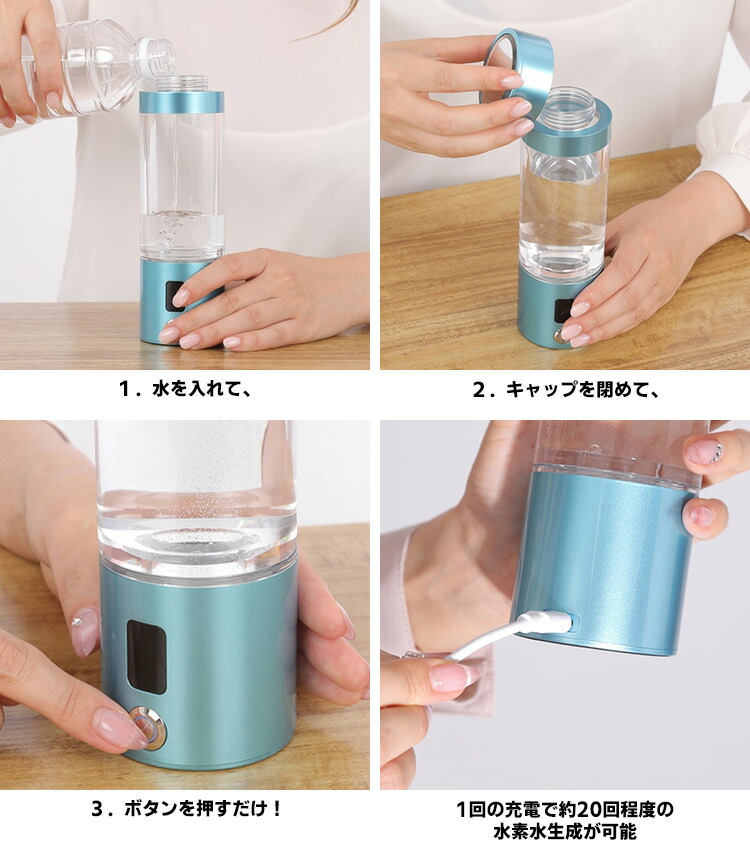 1．水を入れて、

2．キャップを閉めて、

3．ボタンを押すだけ！

1回の充電で約20回程度の水素水生成が可能