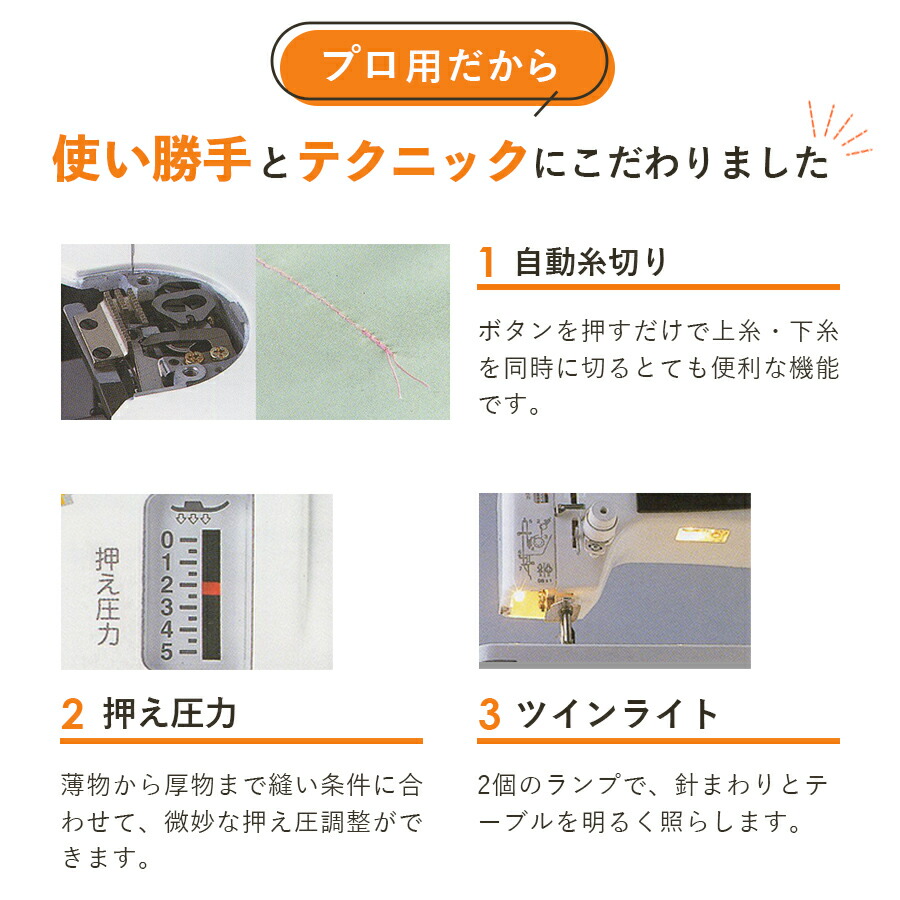 プロ用だから

使い勝手とテクニックにこだわりました

1 自動糸切り

ボタンを押すだけで上糸・下糸を同時に切るとても便利な機能です。

押え圧力

0
1
2
3
4
5

2 押え圧力

薄物から厚物まで縫い条件に合わせて、微妙な押え圧調整ができます。

3 ツインライト

2個のランプで、針まわりとテーブルを明るく照らします。