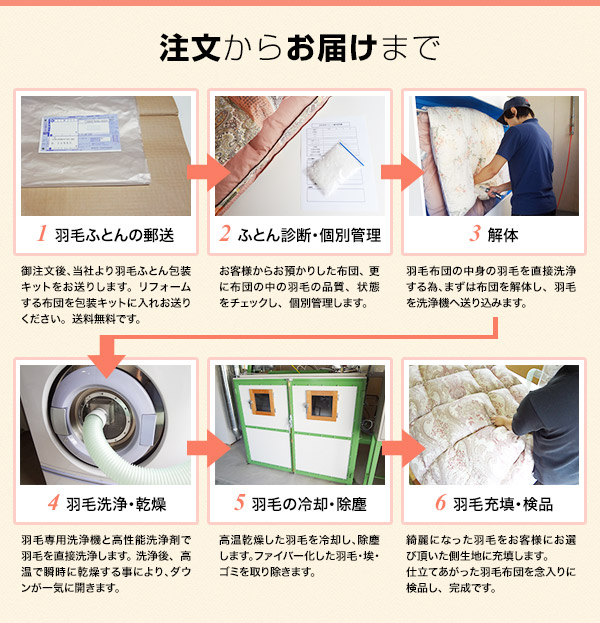 注文からお届けまで

1 羽毛ふとんの郵送

御注文後、当社より羽毛ふとん包装キットをお送りします。リフォームする布団を包装キットに入れお送りください。送料無料です。

2 ふとん診断・個別管理

お客様からお預かりした布団、更に布団の中の羽毛の品質、状態をチェックし、個別管理します。

3 解体

羽毛布団の中身の羽毛を直接洗浄する為、まずは布団を解体し、羽毛を洗浄機へ送り込みます。

4 羽毛洗浄・乾燥

羽毛専用洗浄機と高性能洗浄剤で羽毛を直接洗浄します。洗浄後、高温で瞬時に乾燥する事により、ダウンが一気に開きます。

5 羽毛の冷却・除塵

高温乾燥した羽毛を冷却し、除塵します。ファイバー化した羽毛・埃・ゴミを取り除きます。

6 羽毛充填・検品

綺麗になった羽毛をお客様にお選び頂いた側生地に充填します。
仕立てあがった羽毛布団を念入りに検品し、完成です。