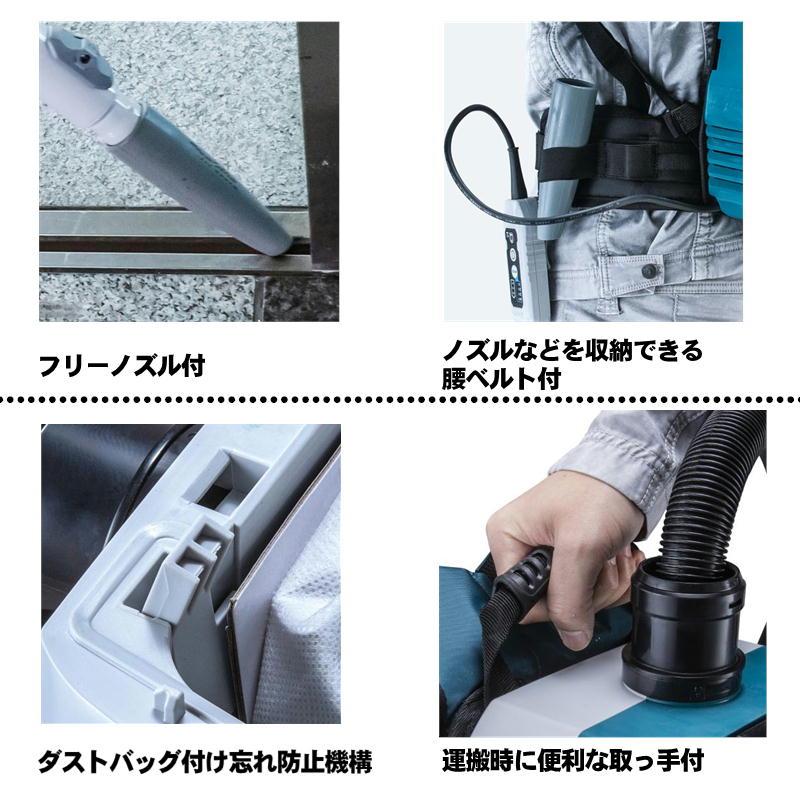 フリーノズル付

ノズルなどを収納できる腰ベルト付

ダストバッグ付け忘れ防止機構

運搬時に便利な取っ手付