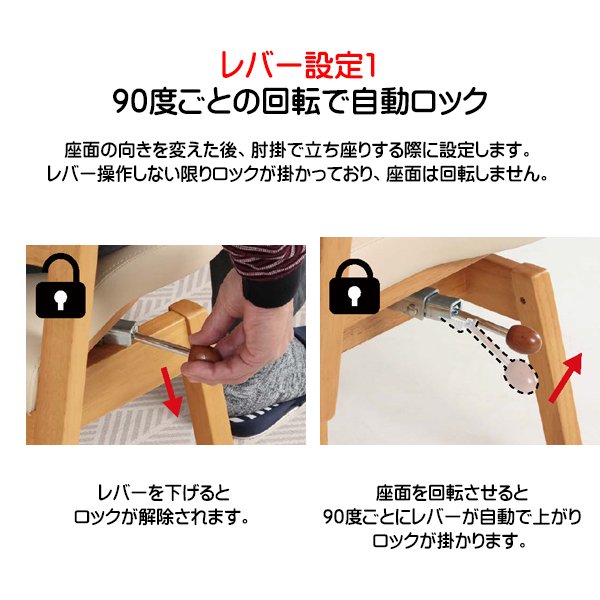 レバー設定1
90度ごとの回転で自動ロック

座面の向きを変えた後、肘掛で立ち座りする際に設定します。
レバー操作しない限りロックが掛かっており、座面は回転しません。

レバーを下げると
ロックが解除されます。

座面を回転させると
90度ごとにレバーが自動で上がり
ロックが掛かります。